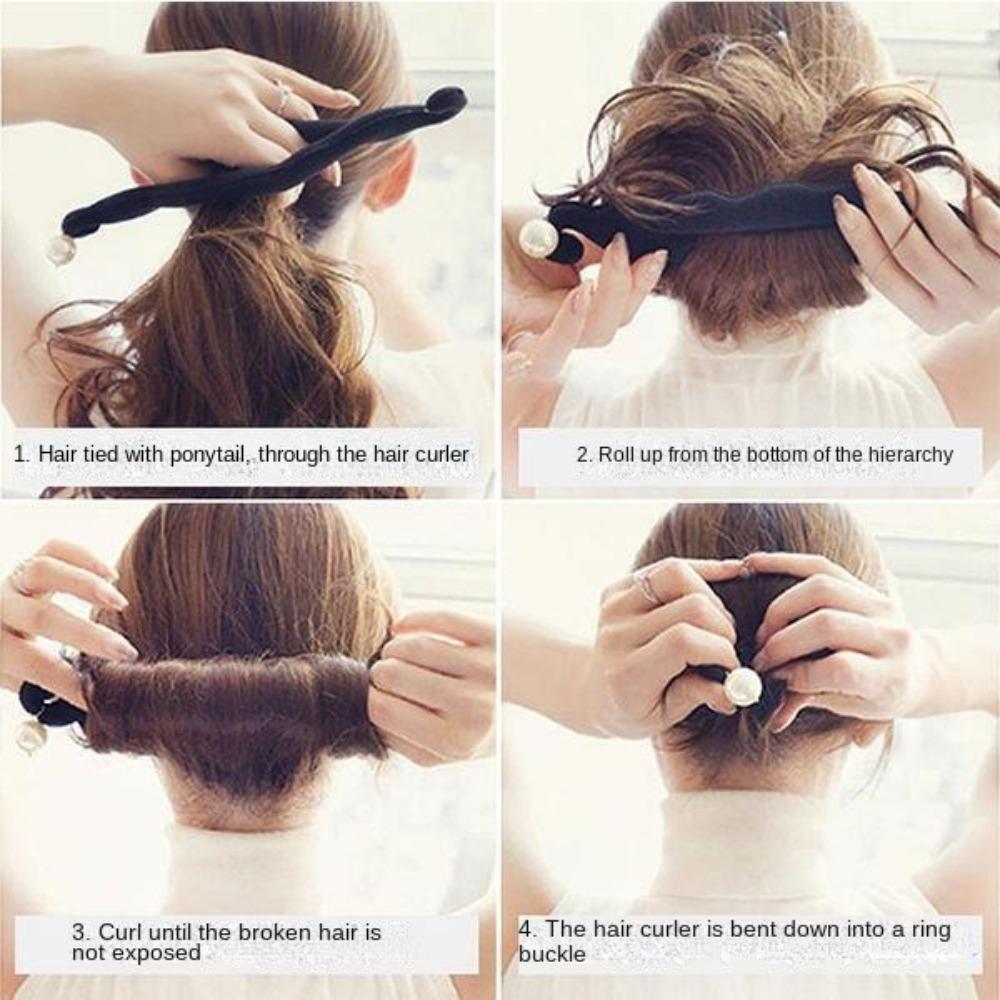 1. Hair tied with ponytail, through the hair curler

2. Roll up from the bottom of the hierarchy

3. Curl until the broken hair is not exposed

4. The hair curler is bent down into a ring buckle