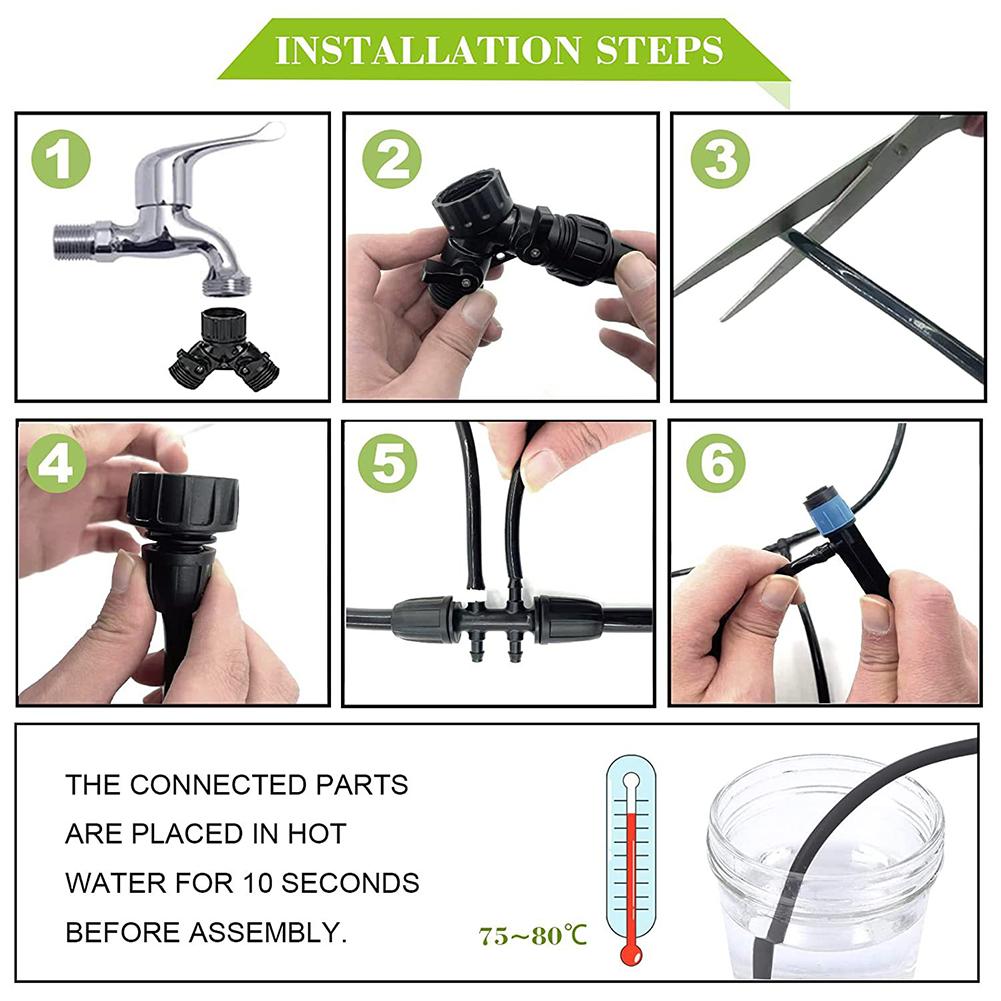 INSTALLATION STEPS

1

2

3

4

5

6

THE CONNECTED PARTS ARE PLACED IN HOT WATER FOR 10 SECONDS BEFORE ASSEMBLY.

75~80℃