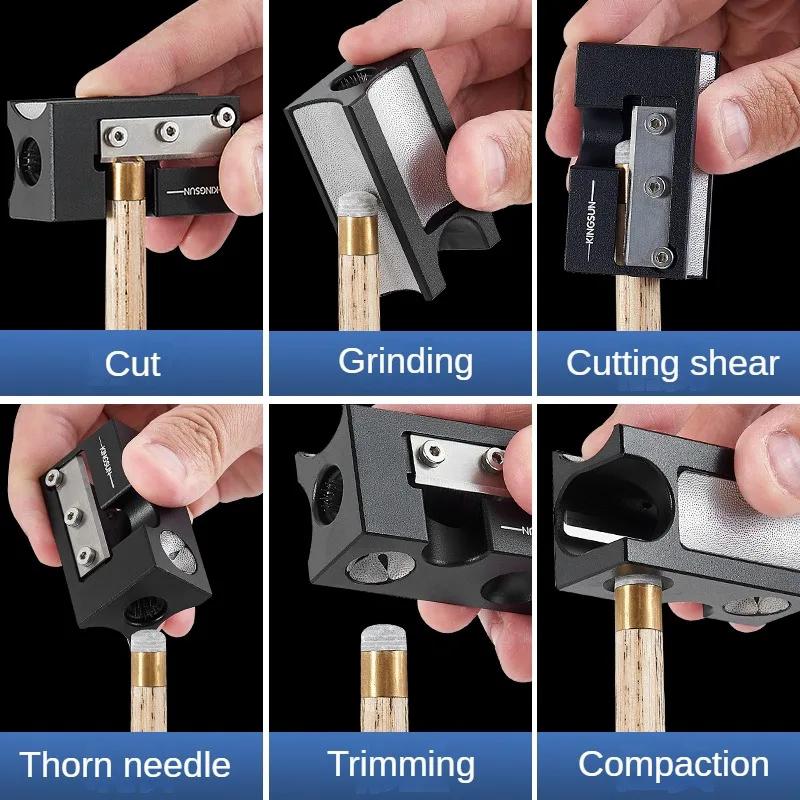 KINGSUN

Cut

Grinding

KINGSUN

Cutting shear

KINGSUN

Thorn needle

Trimming

Compaction