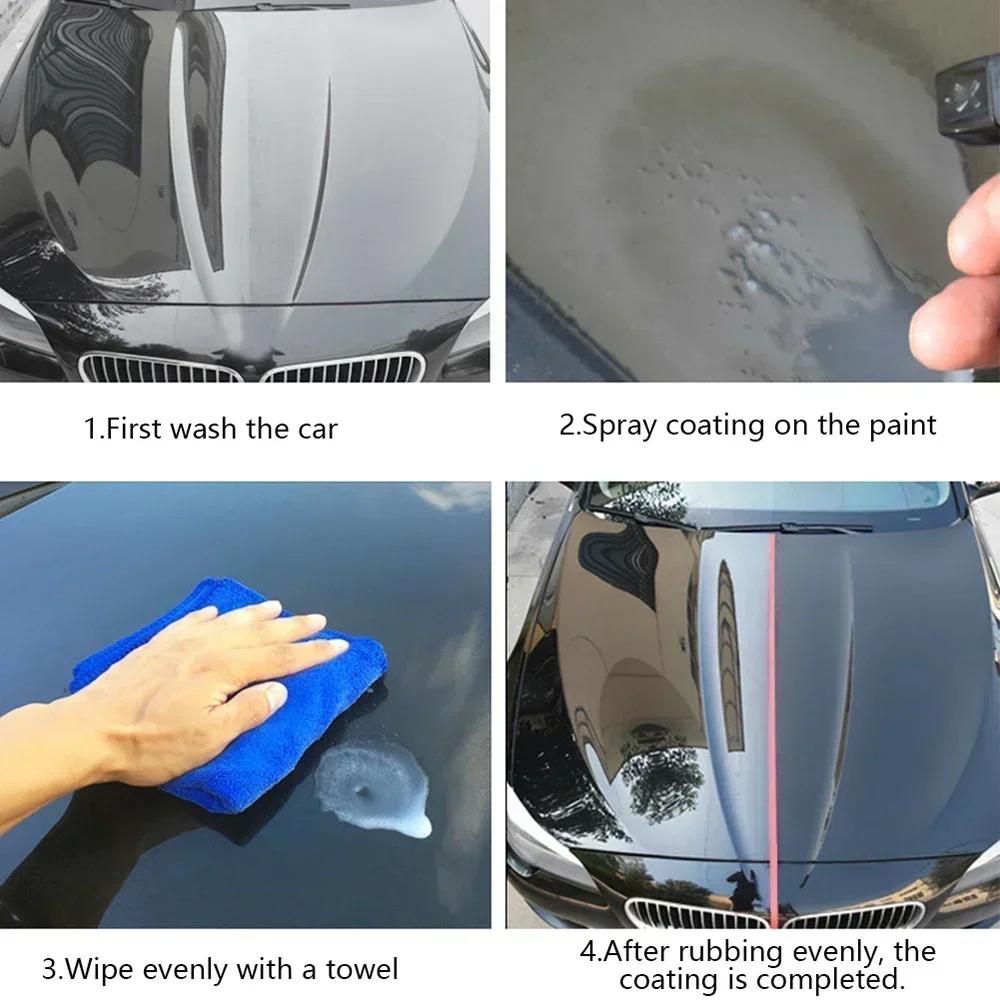 1.First wash the car

2.Spray coating on the paint

3.Wipe evenly with a towel

4.After rubbing evenly, the coating is completed.