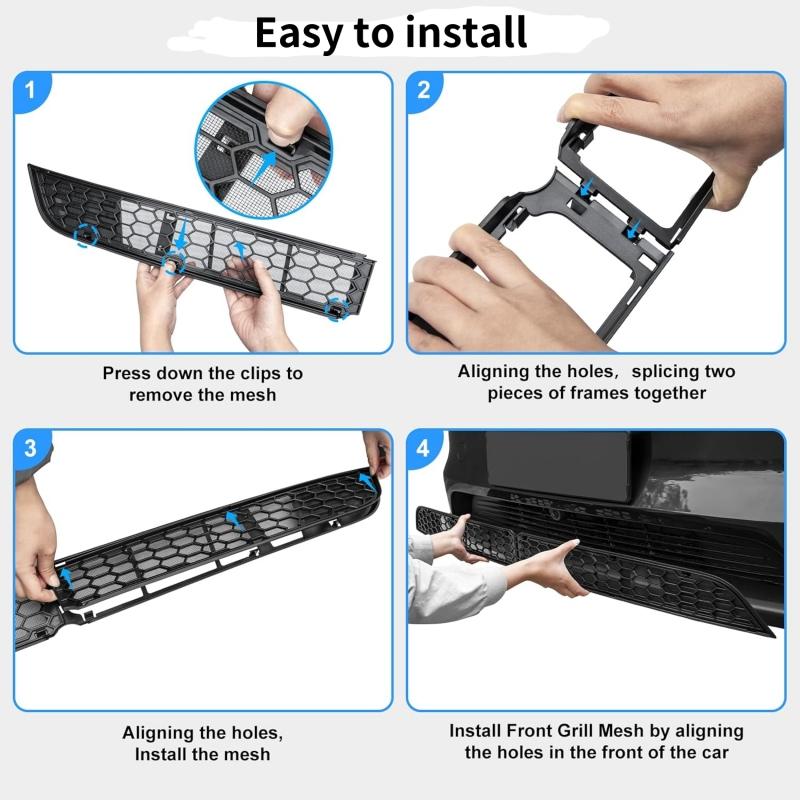 Easy to install

1

Press down the clips to remove the mesh

2

Aligning the holes, splicing two pieces of frames together

3

Aligning the holes, Install the mesh

4

Install Front Grill Mesh by aligning the holes in the front of the car