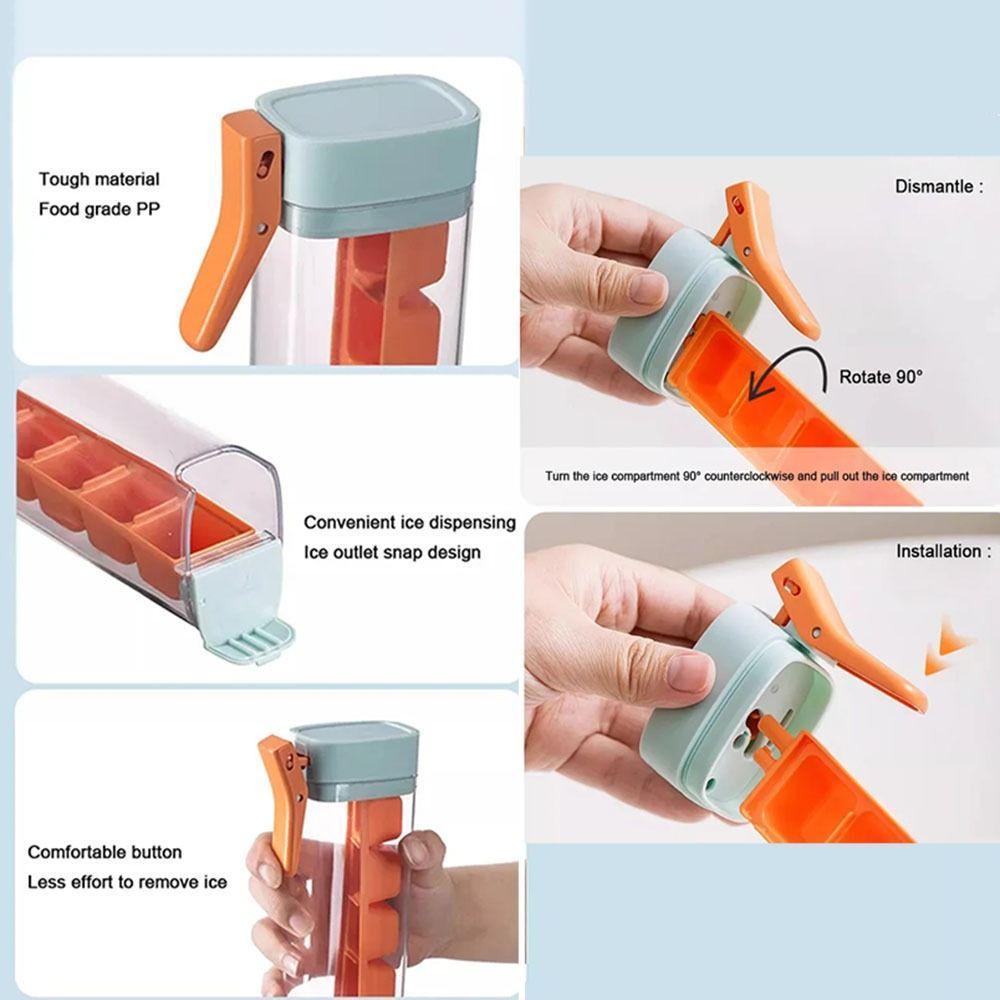 Tough material
Food grade PP

Convenient ice dispensing
Ice outlet snap design

Comfortable button
Less effort to remove ice

Dismantle :

Rotate 90°

Turn the ice compartment 90° counterclockwise and pull out the ice compartment

Installation :