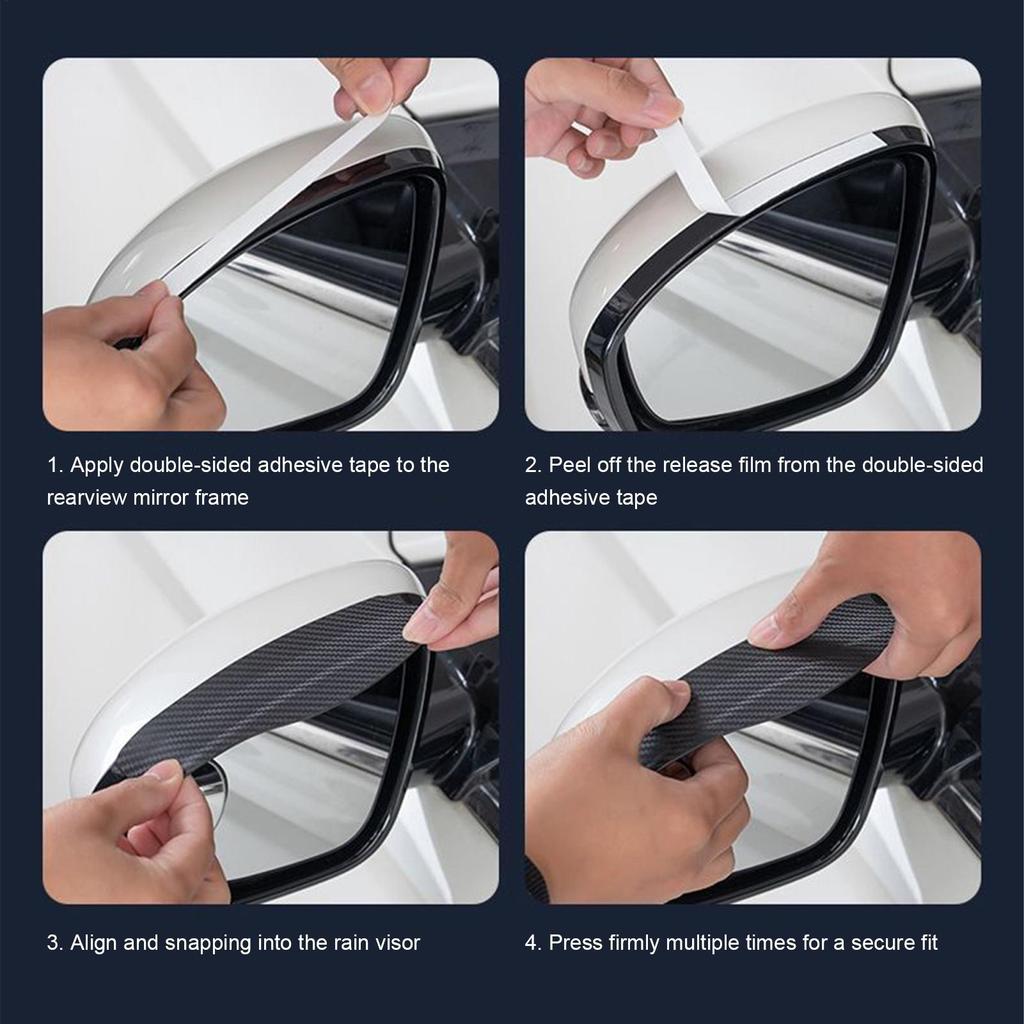 1. Apply double-sided adhesive tape to the rearview mirror frame

2. Peel off the release film from the double-sided adhesive tape

3. Align and snapping into the rain visor

4. Press firmly multiple times for a secure fit