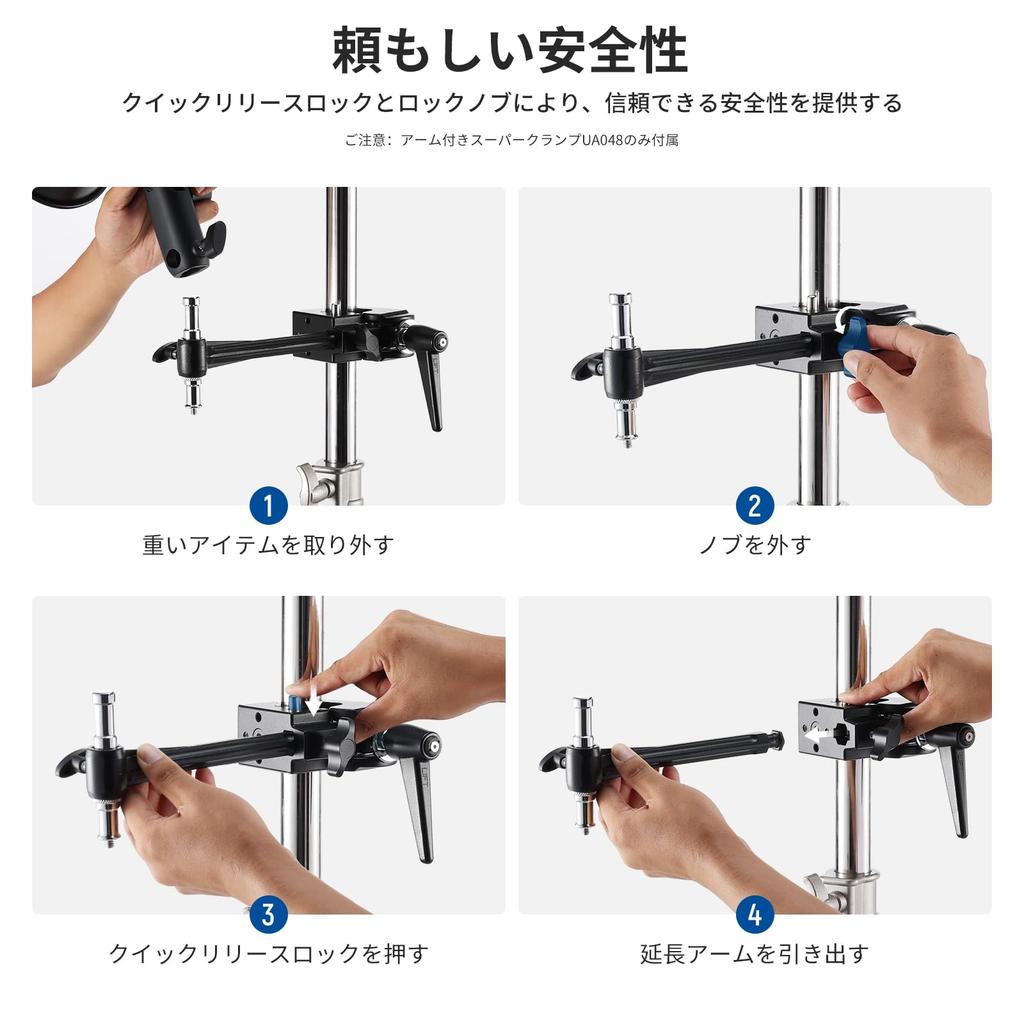 頼もしい安全性

クイックリリースロックとロックノブにより、信頼できる安全性を提供する

ご注意：アーム付きスーパークランプUA048のみ付属

1
重いアイテムを取り外す

2
ノブを外す

3
クイックリリースロックを押す

4
延長アームを引き出す