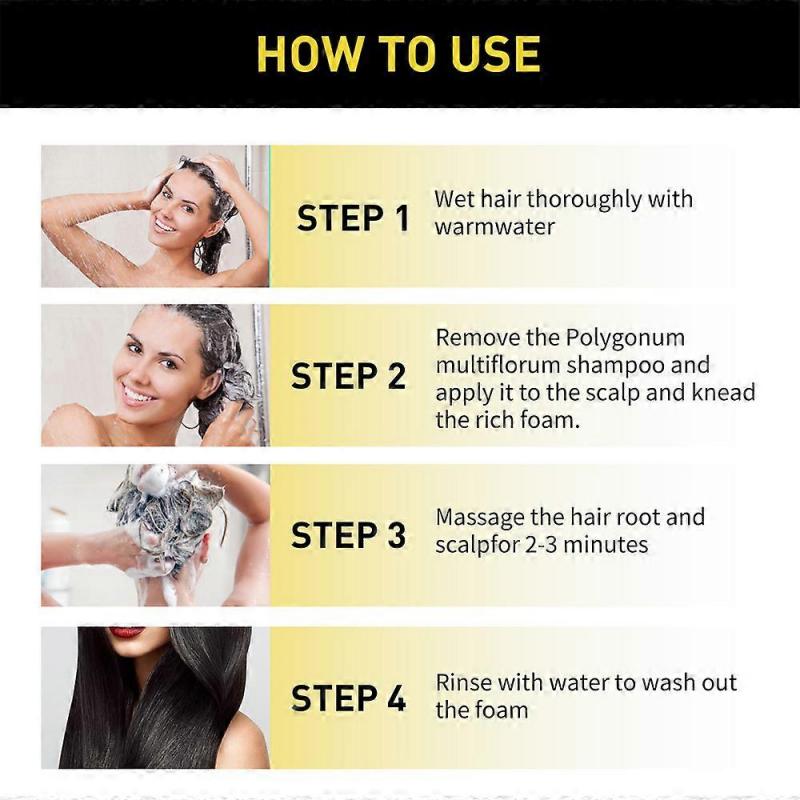 HOW TO USE

STEP 1 Wet hair thoroughly with warmwater

STEP 2 Remove the Polygonum multiflorum shampoo and apply it to the scalp and knead the rich foam.

STEP 3 Massage the hair root and scalpfor 2-3 minutes

STEP 4 Rinse with water to wash out the foam