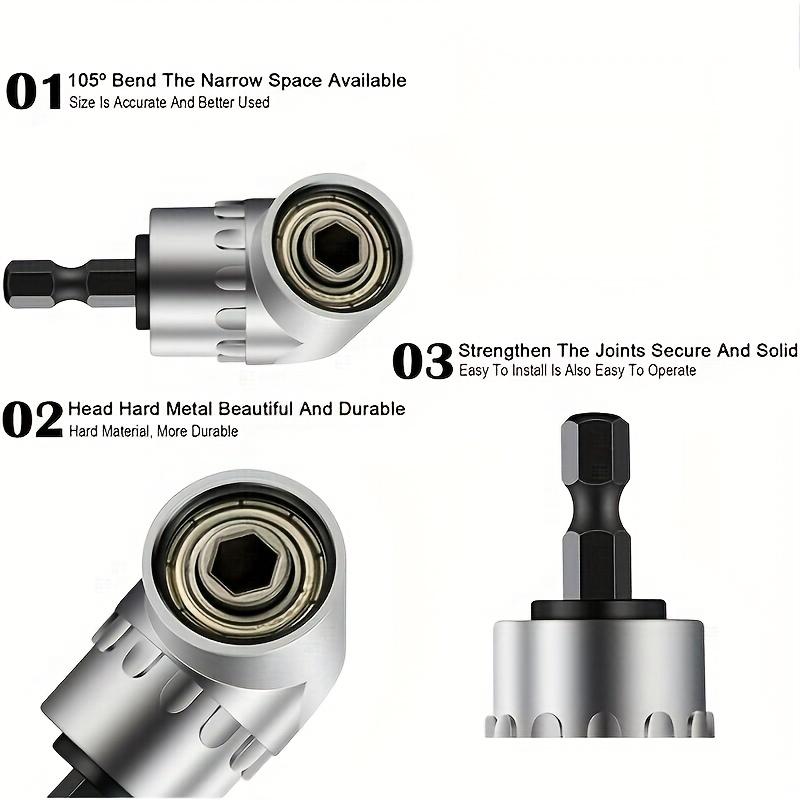 01 105º Bend The Narrow Space Available
Size Is Accurate And Better Used

03 Strengthen The Joints Secure And Solid
Easy To Install Is Also Easy To Operate

02 Head Hard Metal Beautiful And Durable
Hard Material, More Durable