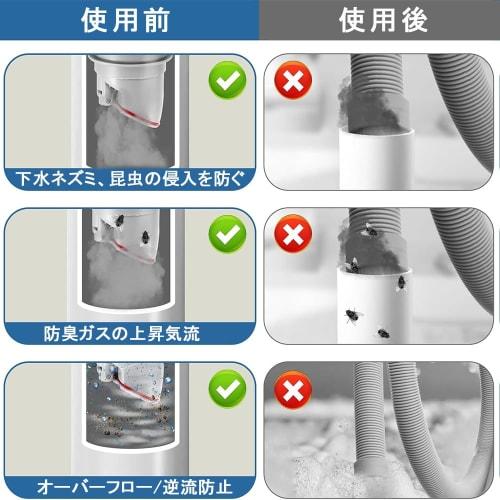 使用前

使用後

下水ネズミ、昆虫の侵入を防ぐ

防臭ガスの上昇気流

オーバーフロー/逆流防止