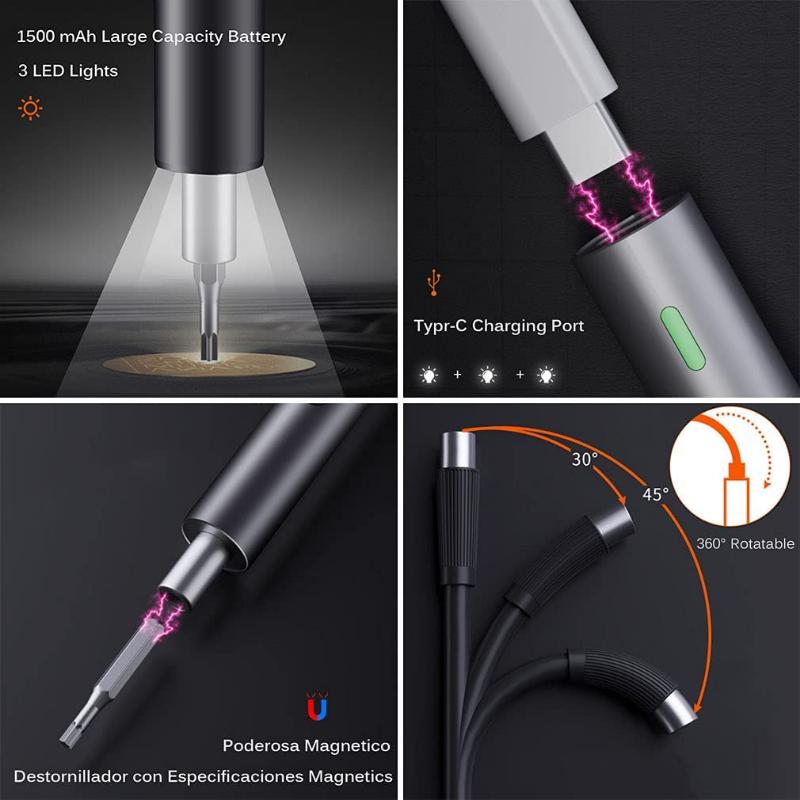 1500 mAh Large Capacity Battery

3 LED Lights

Typr-C Charging Port

+ +

Poderosa Magnetico

Destornillador con Especificaciones Magnetics

30°

45°

360° Rotatable