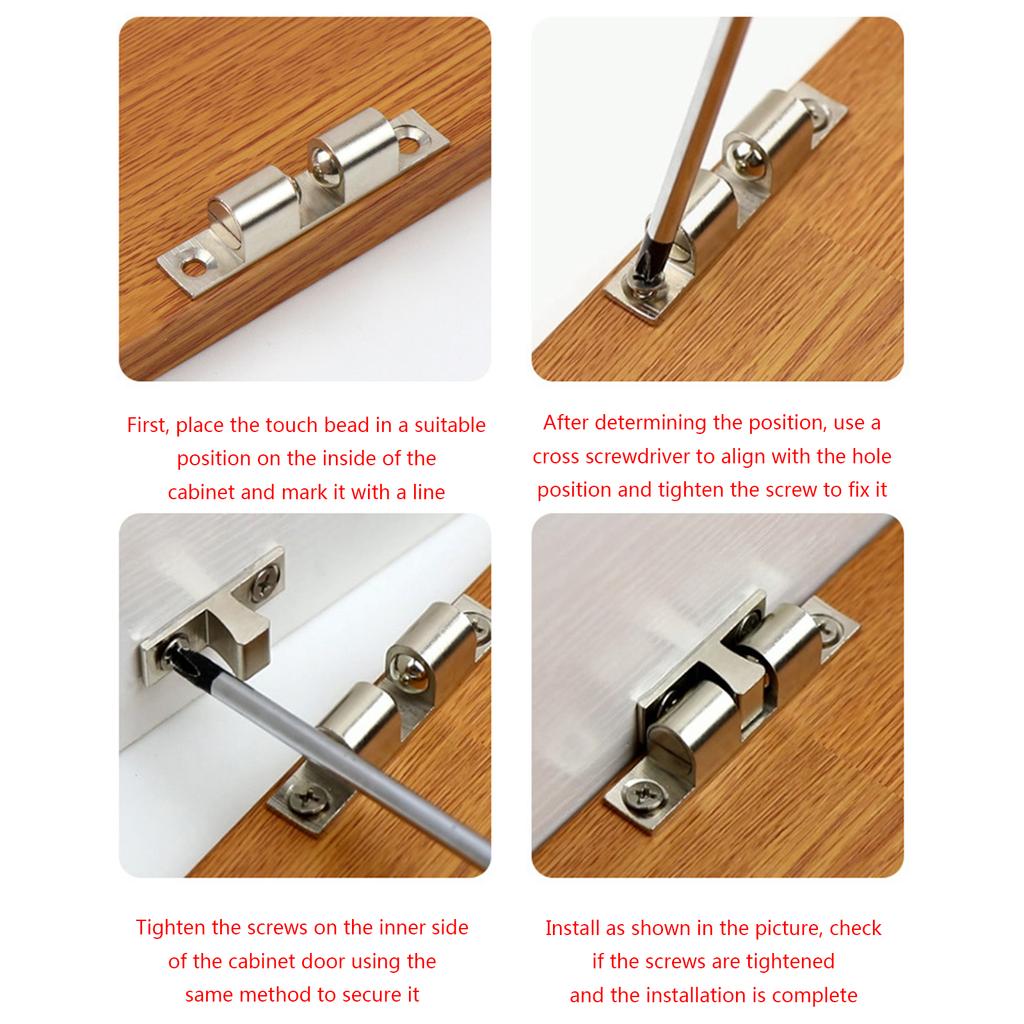 First, place the touch bead in a suitable position on the inside of the cabinet and mark it with a line

After determining the position, use a cross screwdriver to align with the hole position and tighten the screw to fix it

Tighten the screws on the inner side of the cabinet door using the same method to secure it

Install as shown in the picture, check if the screws are tightened and the installation is complete