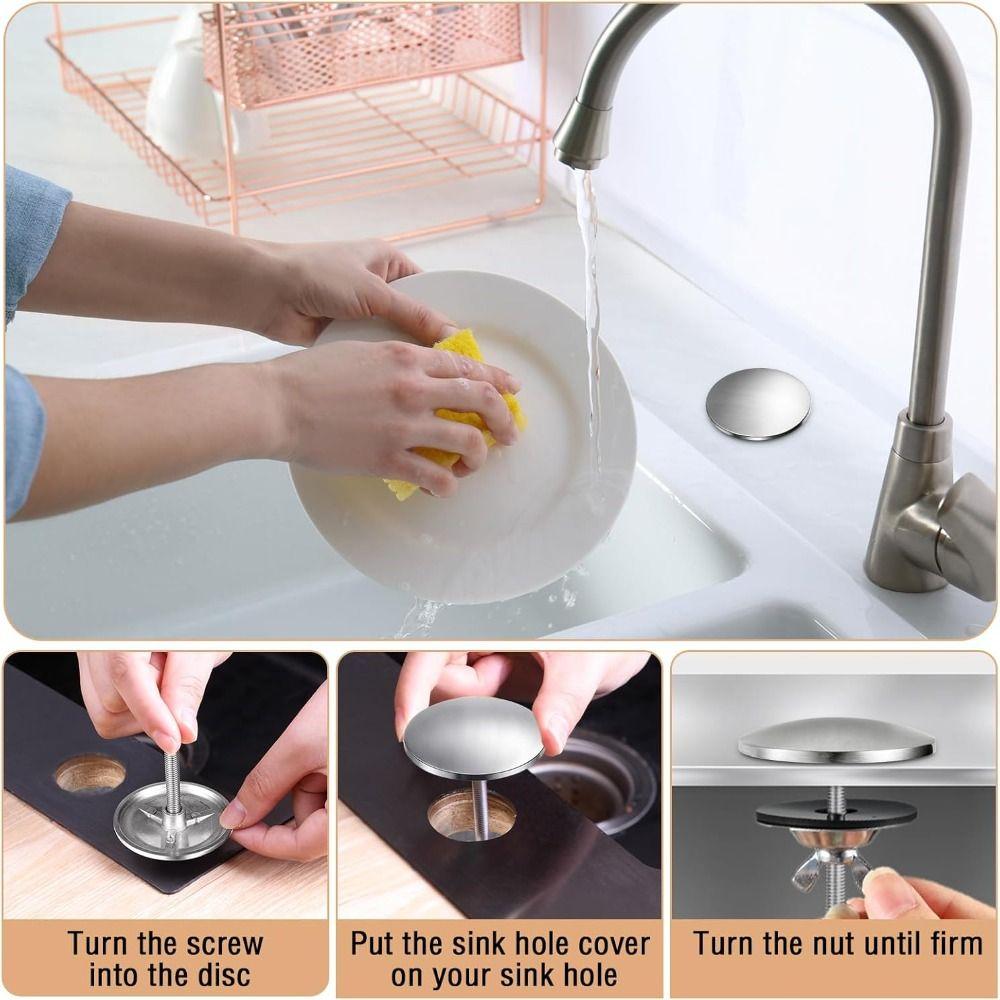 Turn the screw into the disc

Put the sink hole cover on your sink hole

Turn the nut until firm