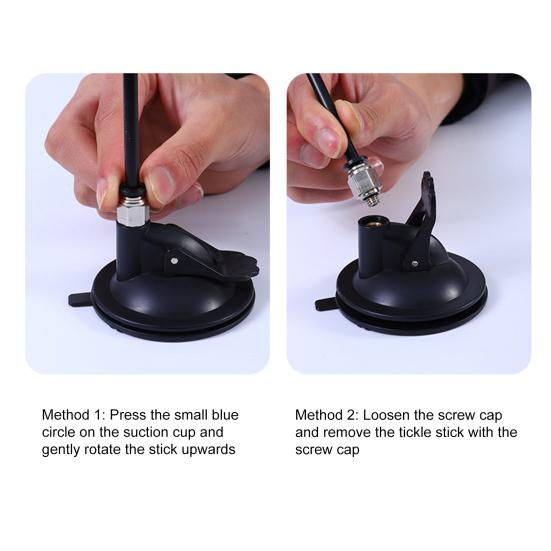 Method 1: Press the small blue circle on the suction cup and gently rotate the stick upwards

Method 2: Loosen the screw cap and remove the tickle stick with the screw cap