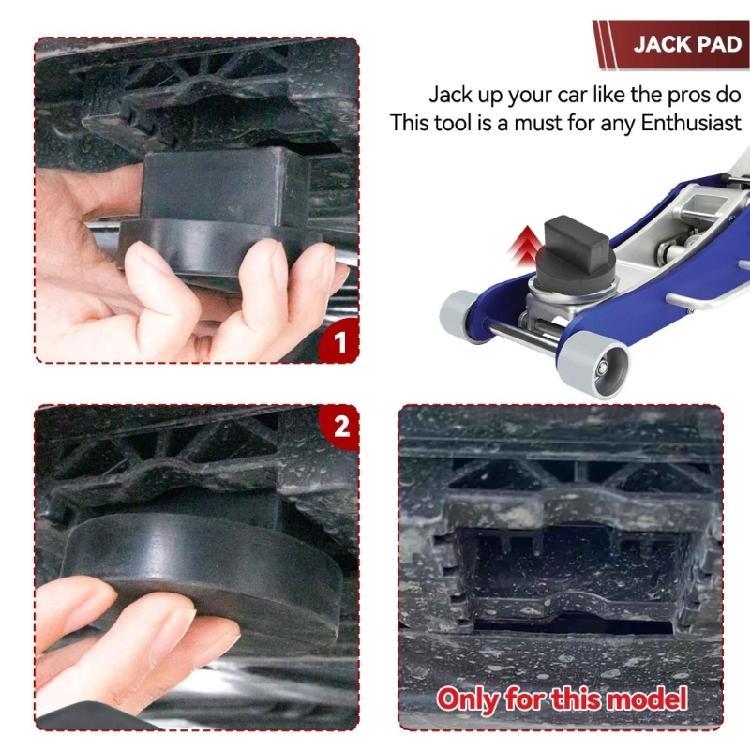 JACK PAD

Jack up your car like the pros do
This tool is a must for any Enthusiast

1

2

Only for this model