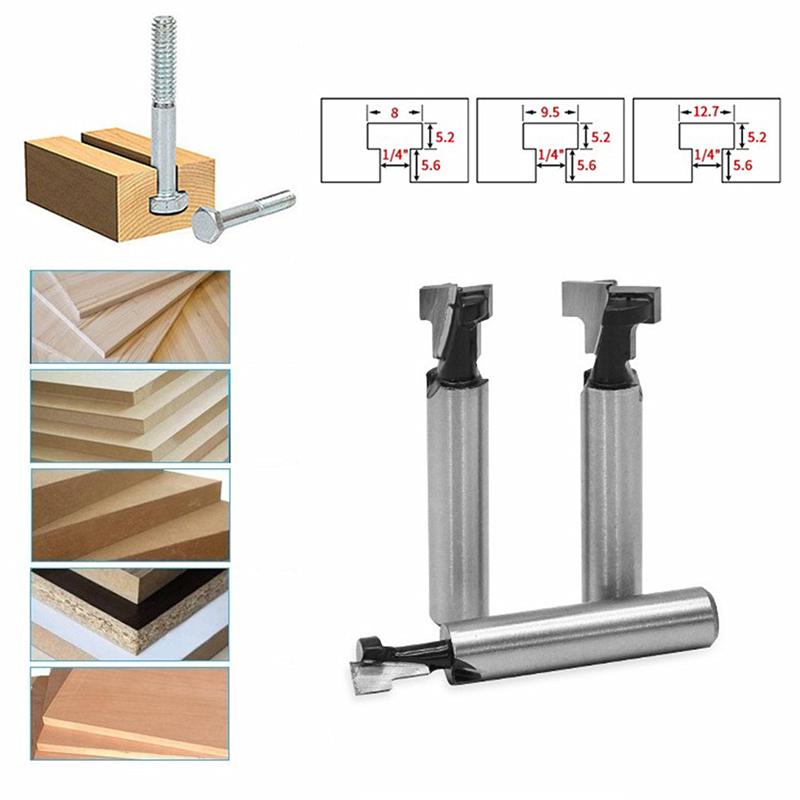 8
5.2
1/4"
5.6

9.5
5.2
1/4"
5.6

12.7
5.2
1/4"
5.6