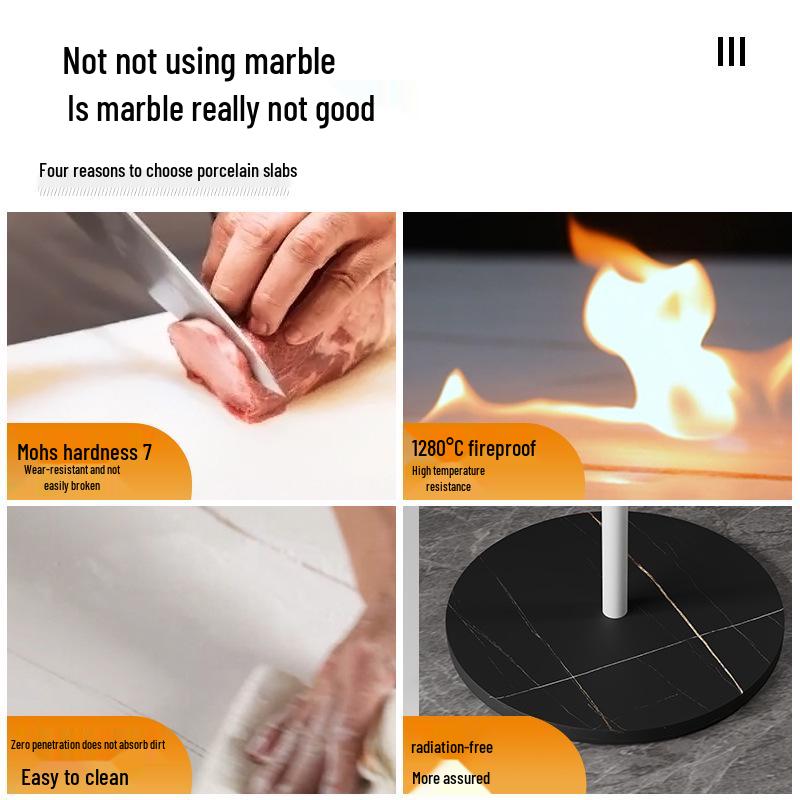 Not not using marble
Is marble really not good

III

Four reasons to choose porcelain slabs

Mohs hardness 7
Wear-resistant and not easily broken

1280°C fireproof
High temperature resistance

Zero penetration does not absorb dirt
Easy to clean

radiation-free
More assured