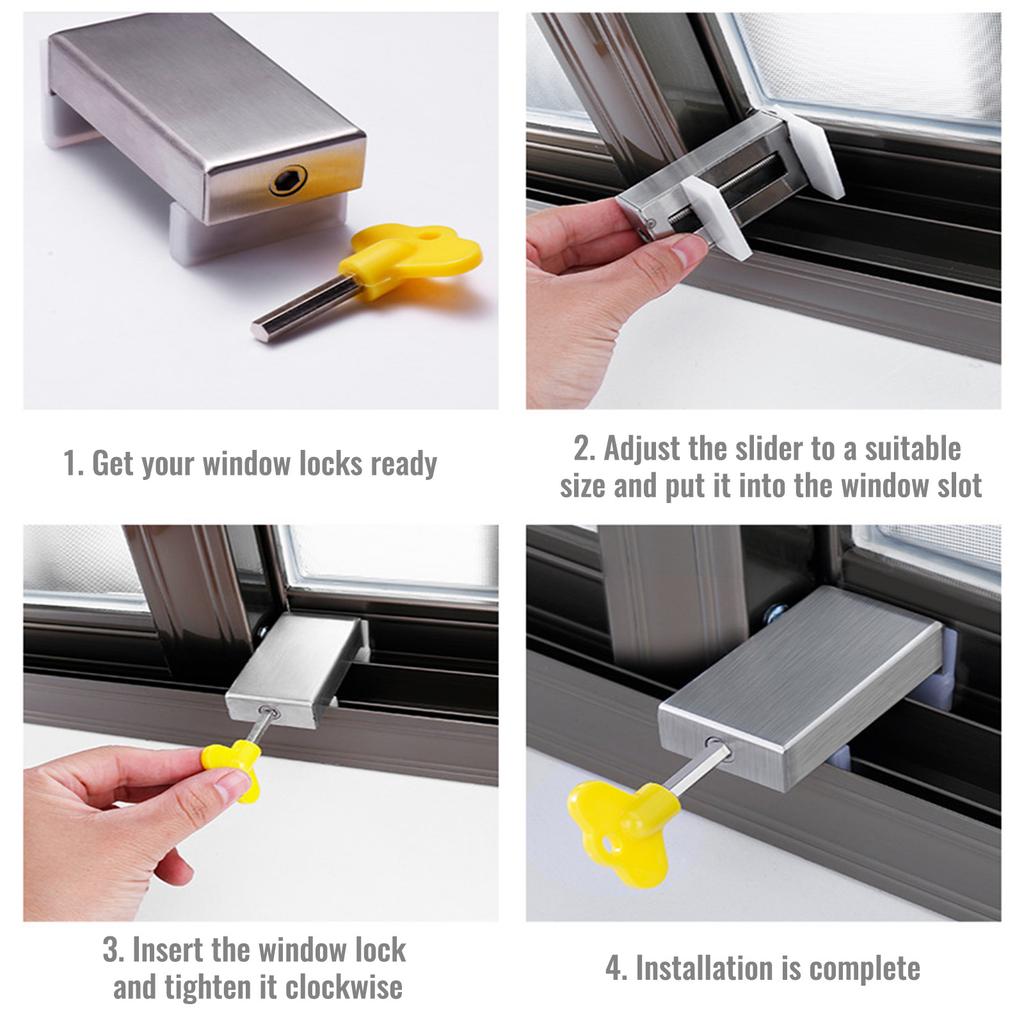 1. Get your window locks ready

2. Adjust the slider to a suitable size and put it into the window slot

3. Insert the window lock and tighten it clockwise

4. Installation is complete