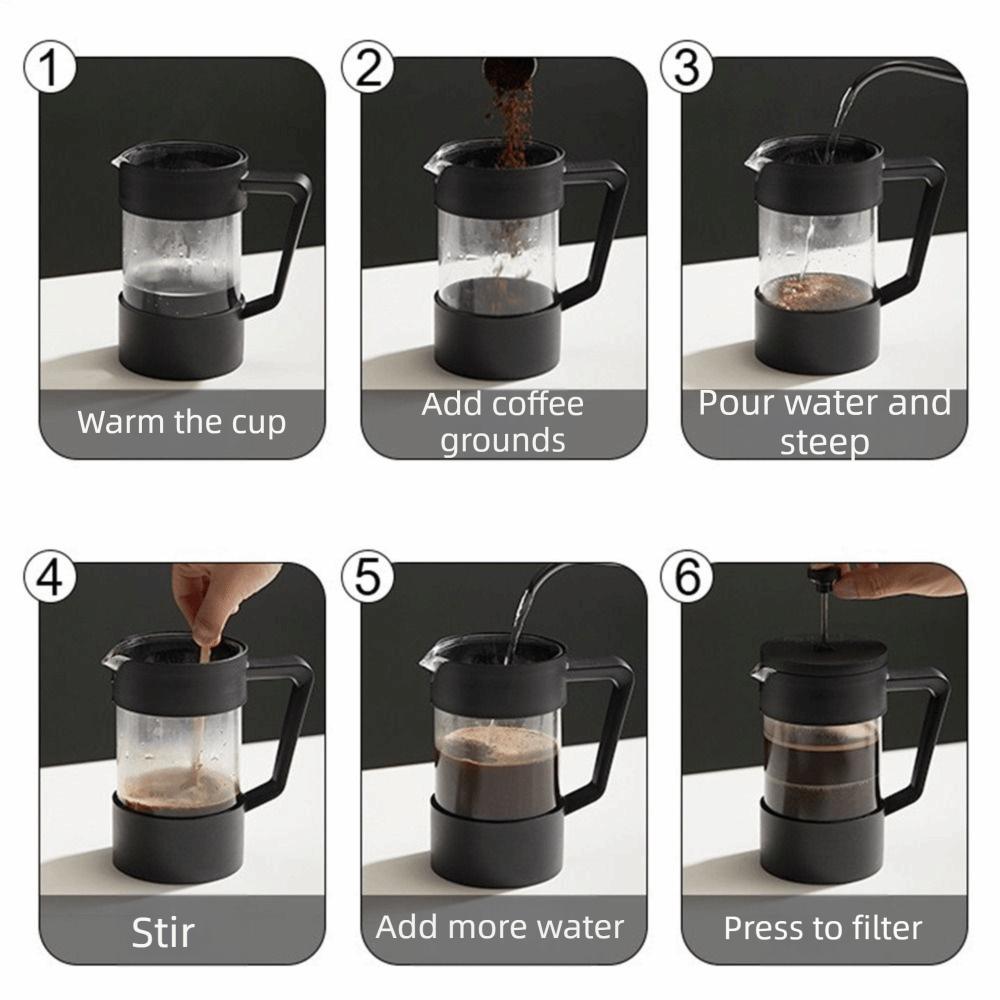 1
Warm the cup

2
Add coffee grounds

3
Pour water and steep

4
Stir

5
Add more water

6
Press to filter