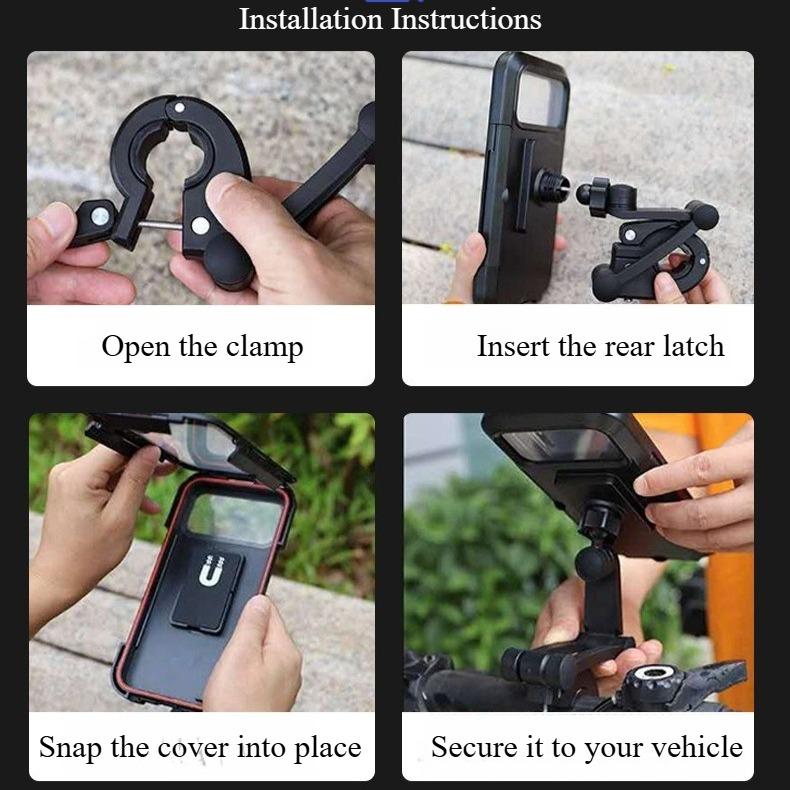 Installation Instructions

Open the clamp

Insert the rear latch

Snap the cover into place

Secure it to your vehicle