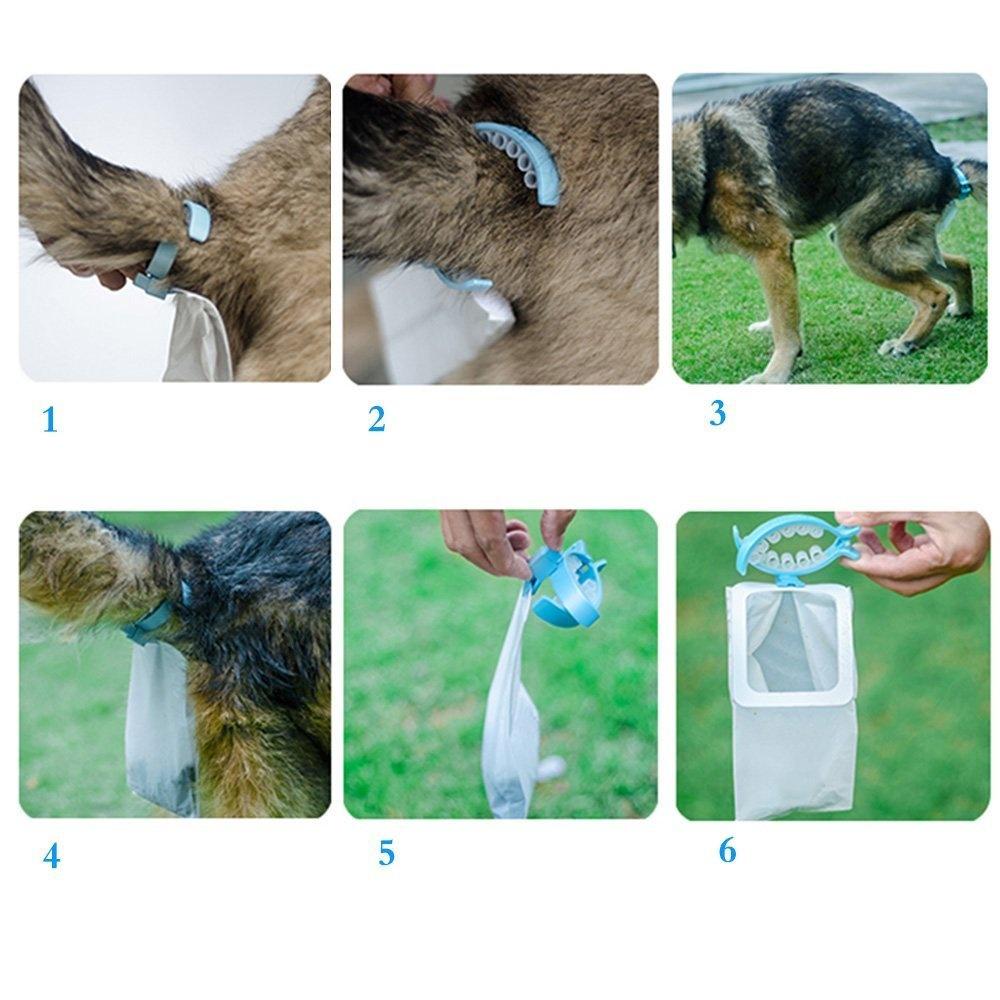 1

2

3

4

5

6