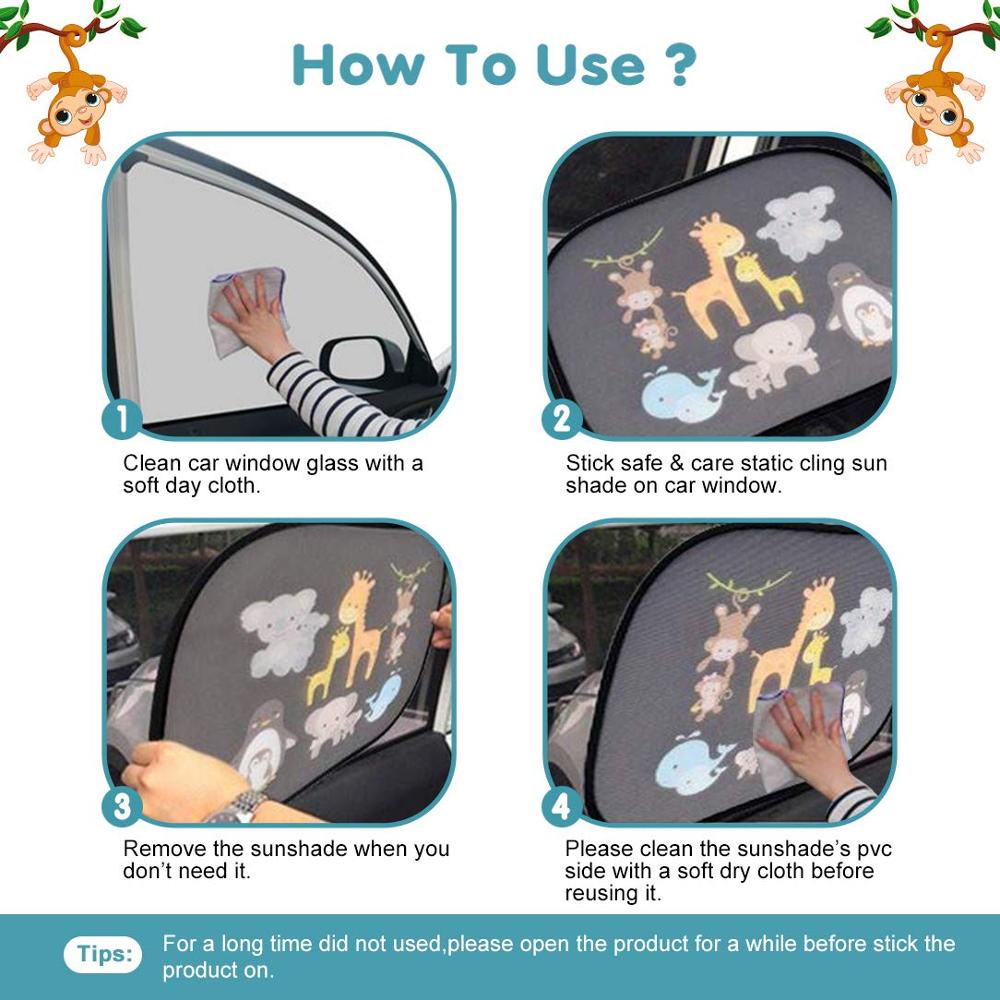 How To Use ?

1

Clean car window glass with a soft day cloth.

2

Stick safe & care static cling sun shade on car window.

3

Remove the sunshade when you don't need it.

4

Please clean the sunshade's pvc side with a soft dry cloth before reusing it.

Tips: For a long time did not used,please open the product for a while before stick the product on.