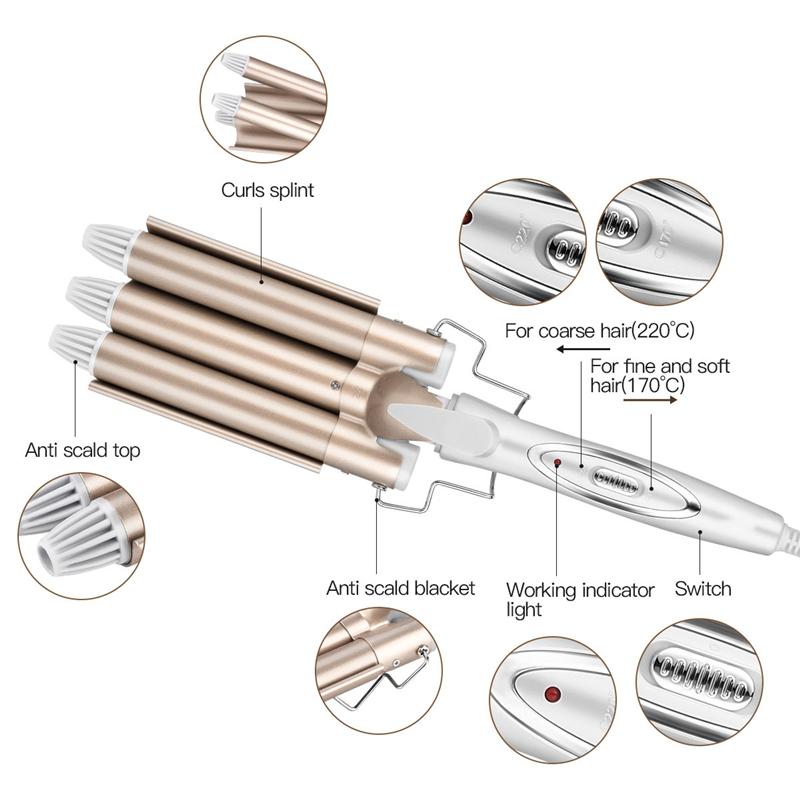 Curls splint

For coarse hair(220°C)

For fine and soft hair(170°C)

Anti scald top

Anti scald blacket

Working indicator light

Switch