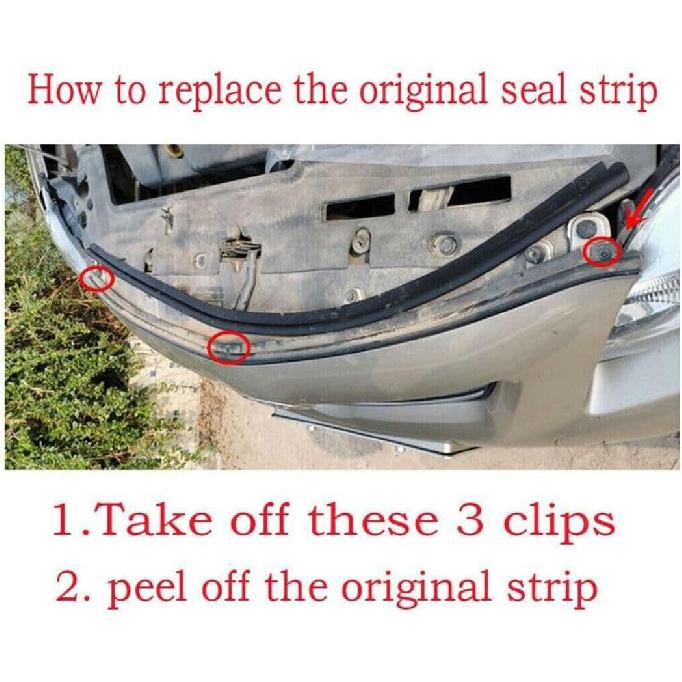 How to replace the original seal strip

1.Take off these 3 clips
2. peel off the original strip