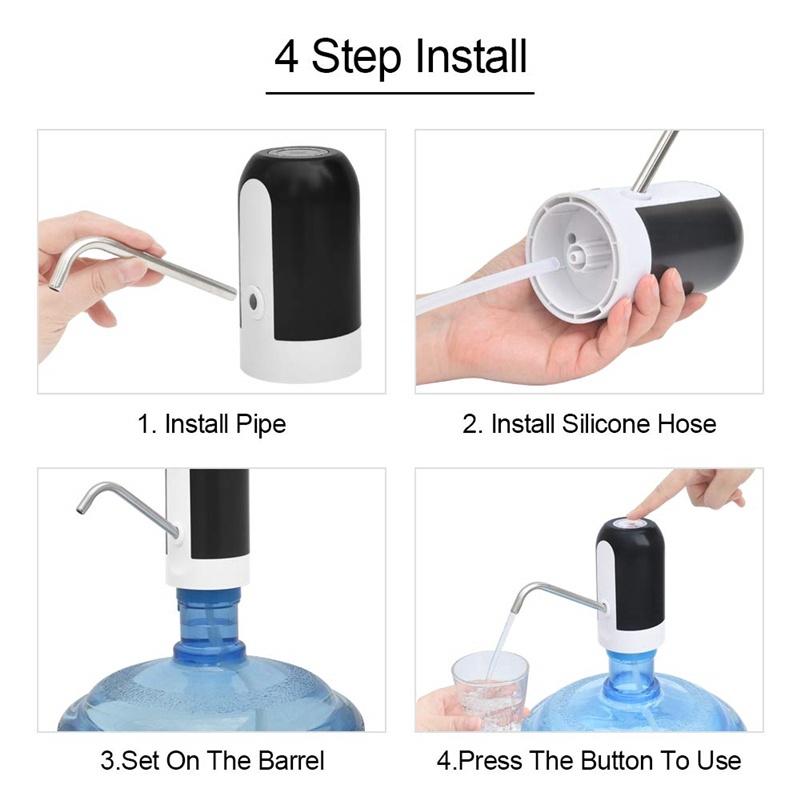 4 Step Install

1. Install Pipe

2. Install Silicone Hose

3.Set On The Barrel

4.Press The Button To Use