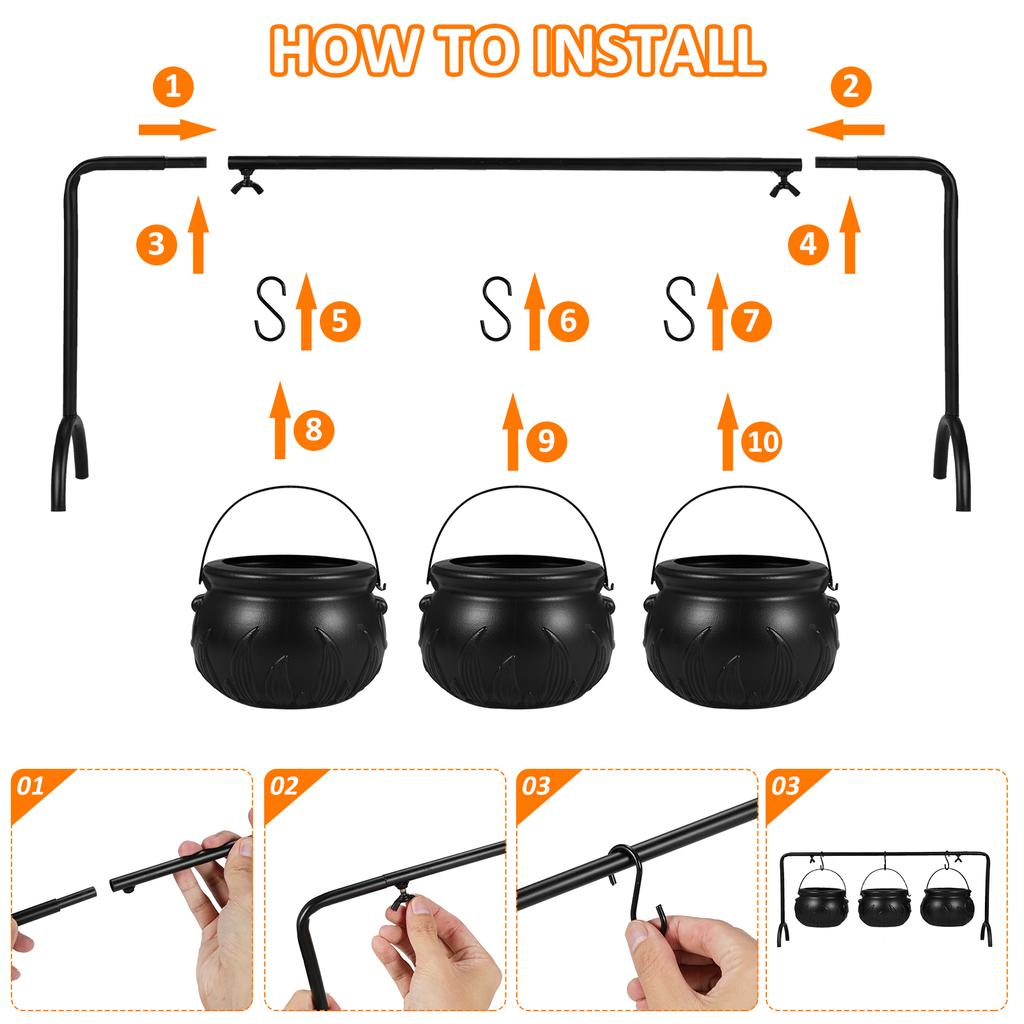 HOW TO INSTALL

1
2
3
4
5
6
7
8
9
10

01
02
03
03