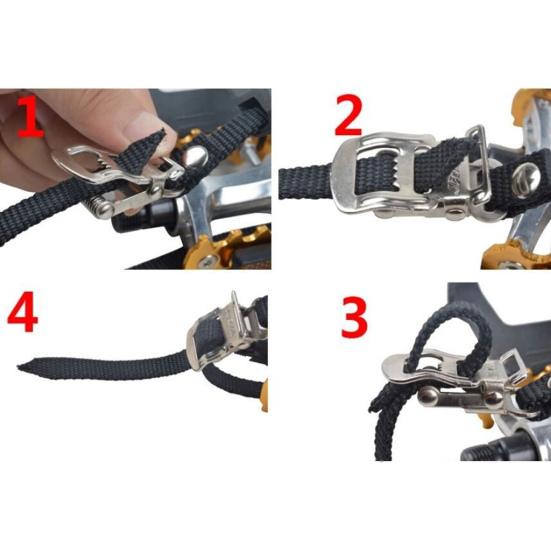 1

2

4

3