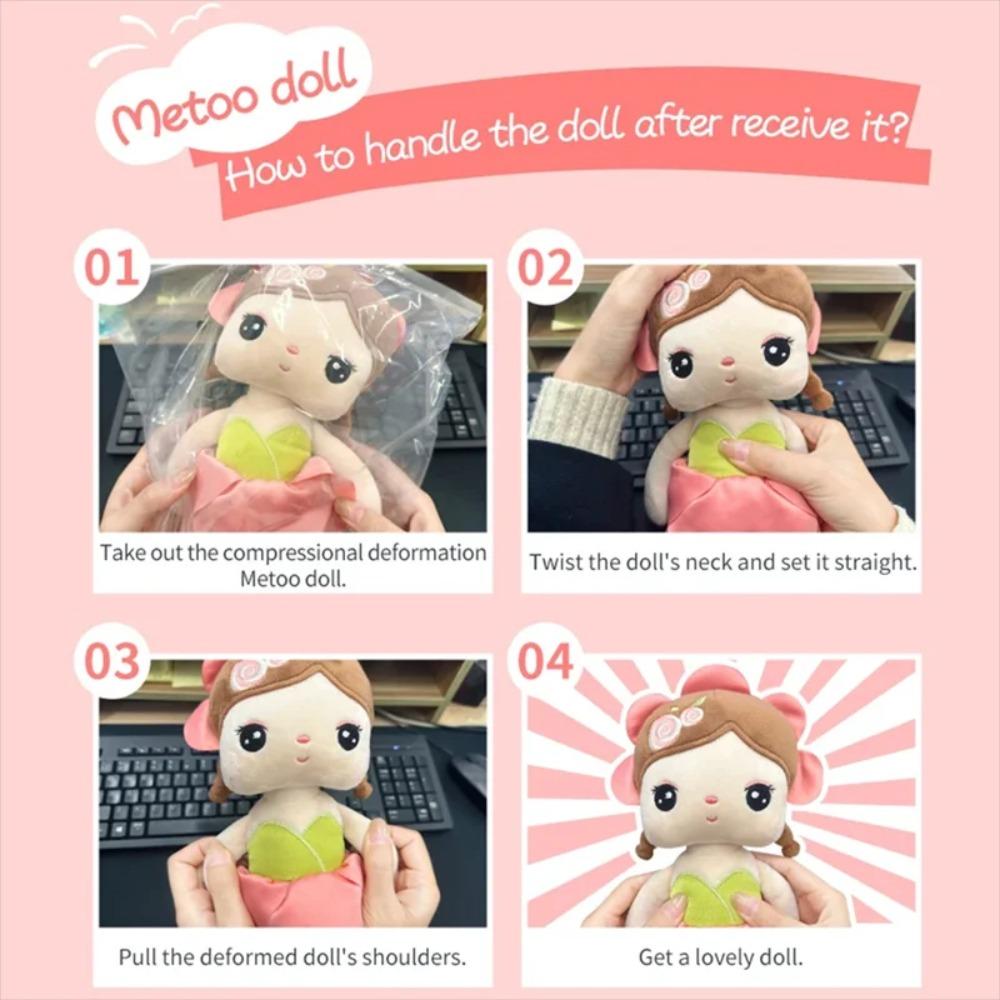 Metoo doll
How to handle the doll after receive it?

01
Take out the compressional deformation Metoo doll.

02
Twist the doll's neck and set it straight.

03
Pull the deformed doll's shoulders.

04
Get a lovely doll.