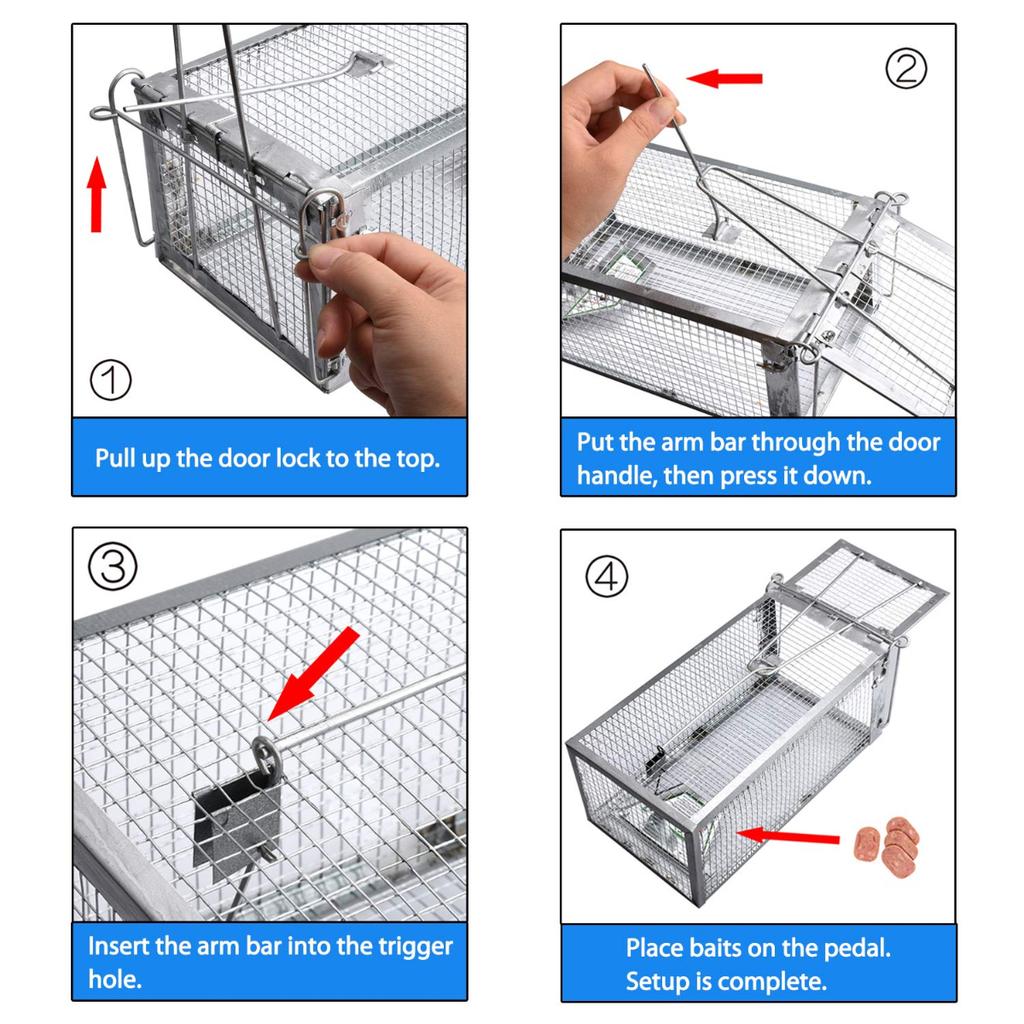 ①

Pull up the door lock to the top.

②

Put the arm bar through the door handle, then press it down.

③

Insert the arm bar into the trigger hole.

④

Place baits on the pedal.
Setup is complete.