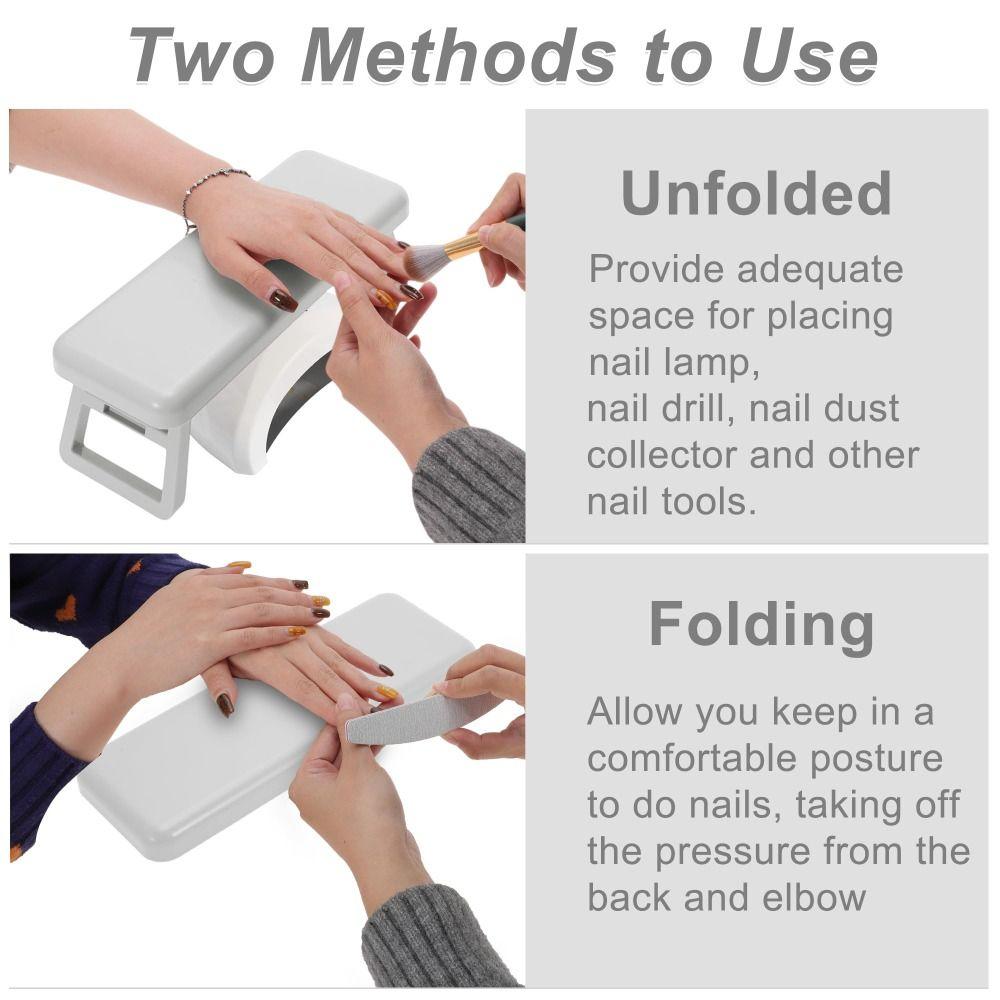 Two Methods to Use

Unfolded

Provide adequate space for placing nail lamp, nail drill, nail dust collector and other nail tools.

Folding

Allow you keep in a comfortable posture to do nails, taking off the pressure from the back and elbow