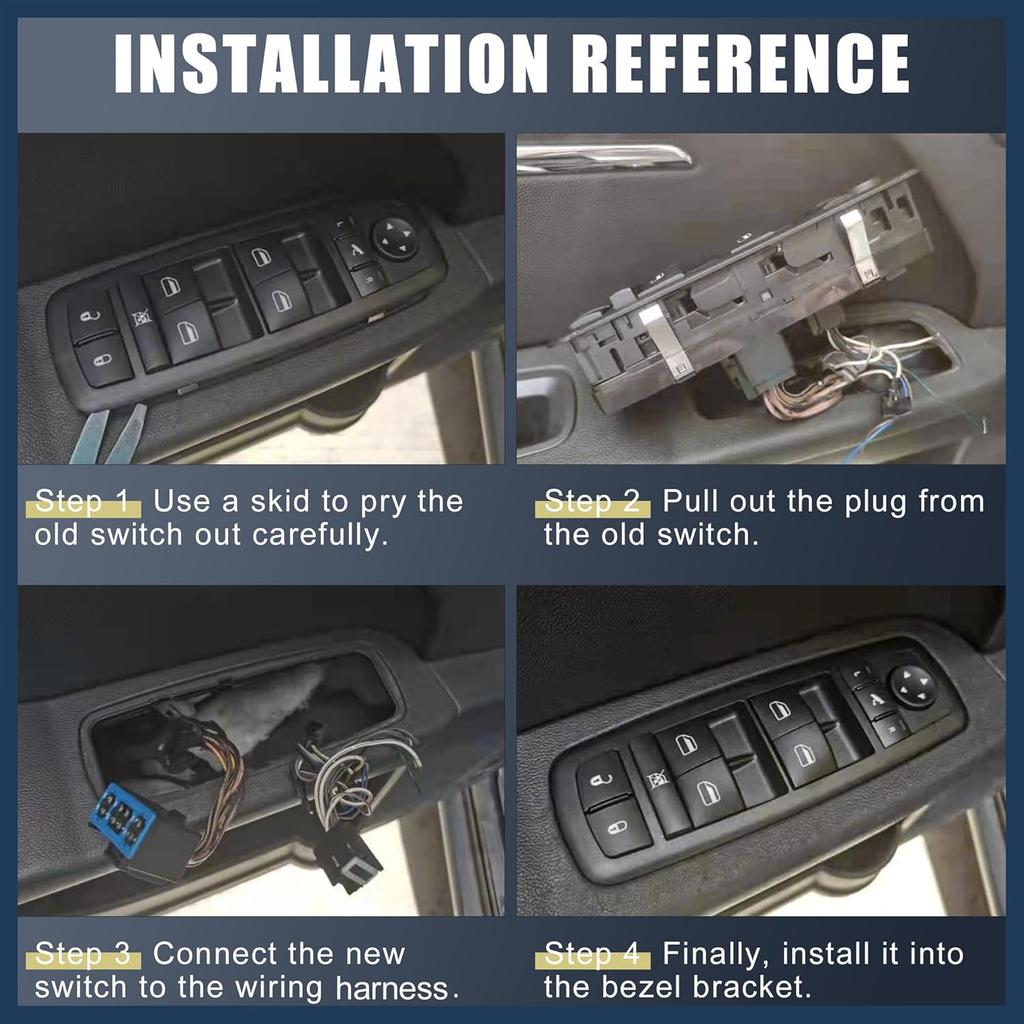 INSTALLATION REFERENCE

Step 1 Use a skid to pry the old switch out carefully.

Step 2 Pull out the plug from the old switch.

Step 3 Connect the new switch to the wiring harness.

Step 4 Finally, install it into the bezel bracket.