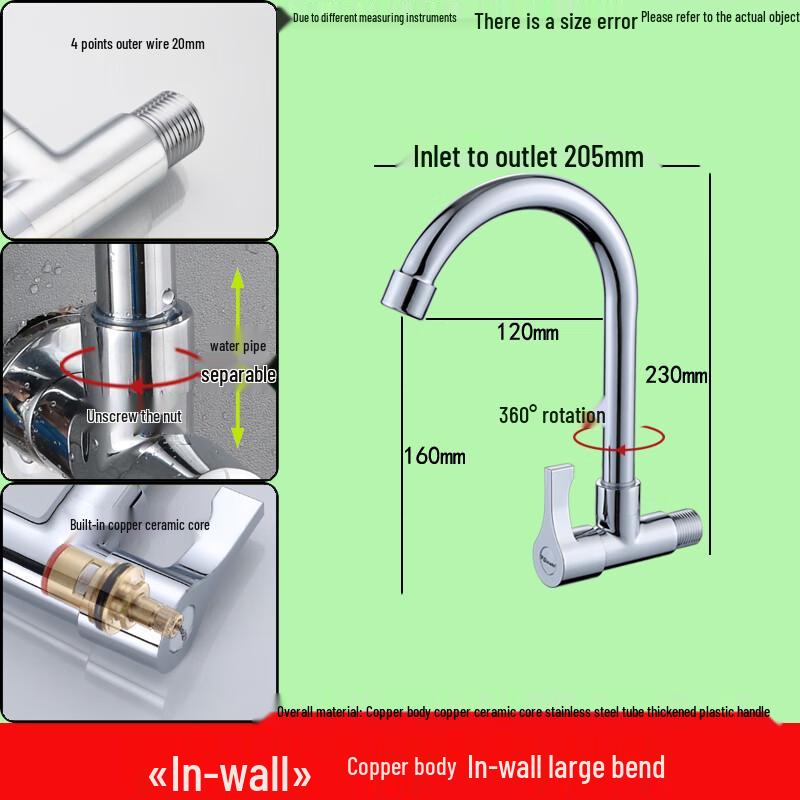 4 points outer wire 20mm

water pipe
separable
Unscrew the nut

Built-in copper ceramic core

Due to different measuring instruments There is a size error Please refer to the actual object

Inlet to outlet 205mm

120mm

230mm

360° rotation

160mm

Overall material: Copper body copper ceramic core stainless steel tube thickened plastic handle

«In-wall» Copper body In-wall large bend