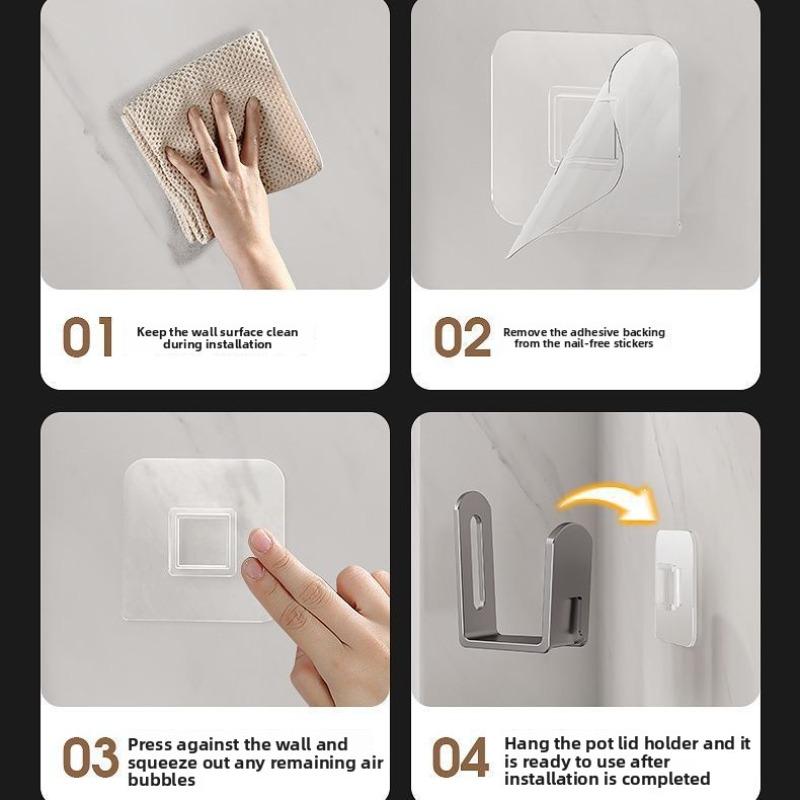 01 Keep the wall surface clean during installation

02 Remove the adhesive backing from the nail-free stickers

03 Press against the wall and squeeze out any remaining air bubbles

04 Hang the pot lid holder and it is ready to use after installation is completed