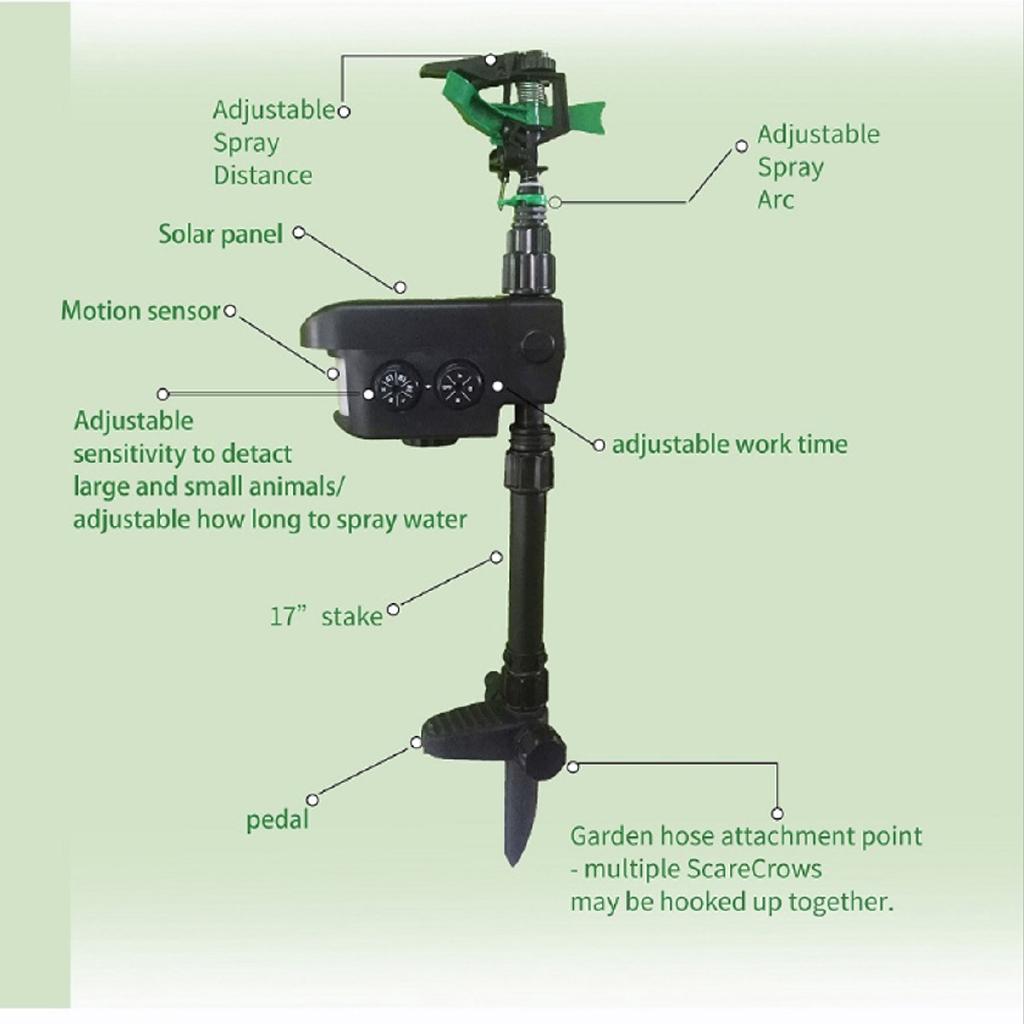 Adjustable Spray Distance

Adjustable Spray Arc

Solar panel

Motion sensor

Adjustable sensitivity to detact large and small animals/ adjustable how long to spray water

adjustable work time

17” stake

pedal

Garden hose attachment point - multiple ScareCrows may be hooked up together.