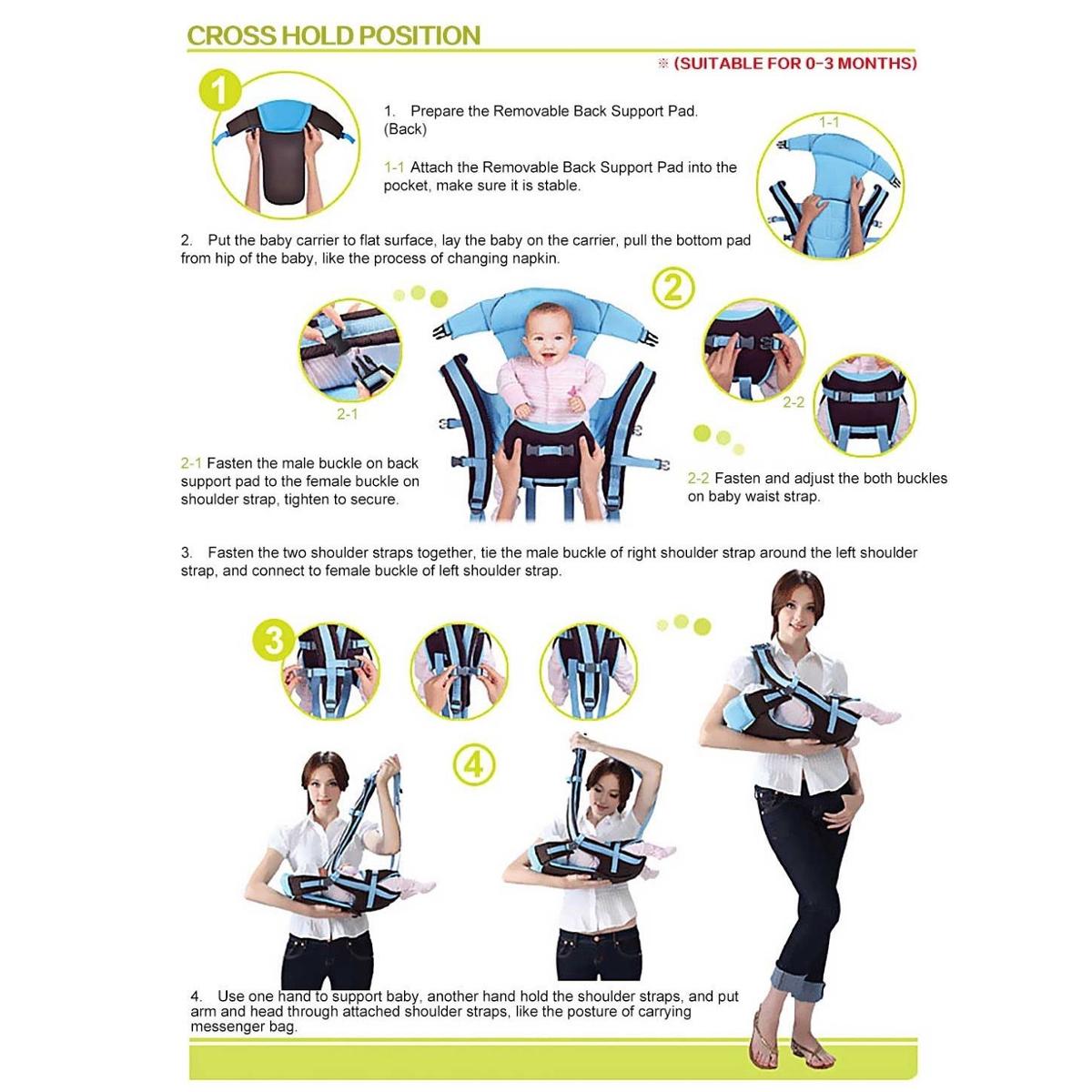 CROSS HOLD POSITION

※ (SUITABLE FOR 0-3 MONTHS)

1

1. Prepare the Removable Back Support Pad. (Back)

1-1 Attach the Removable Back Support Pad into the pocket, make sure it is stable.

1-1

2. Put the baby carrier to flat surface, lay the baby on the carrier, pull the bottom pad from hip of the baby, like the process of changing napkin.

2

2-1

2-2

2-1 Fasten the male buckle on back support pad to the female buckle on shoulder strap, tighten to secure.

2-2 Fasten and adjust the both buckles on baby waist strap.

3. Fasten the two shoulder straps together, tie the male buckle of right shoulder strap around the left shoulder strap, and connect to female buckle of left shoulder strap.

3

4

4. Use one hand to support baby, another hand hold the shoulder straps, and put arm and head through attached shoulder straps, like the posture of carrying messenger bag.