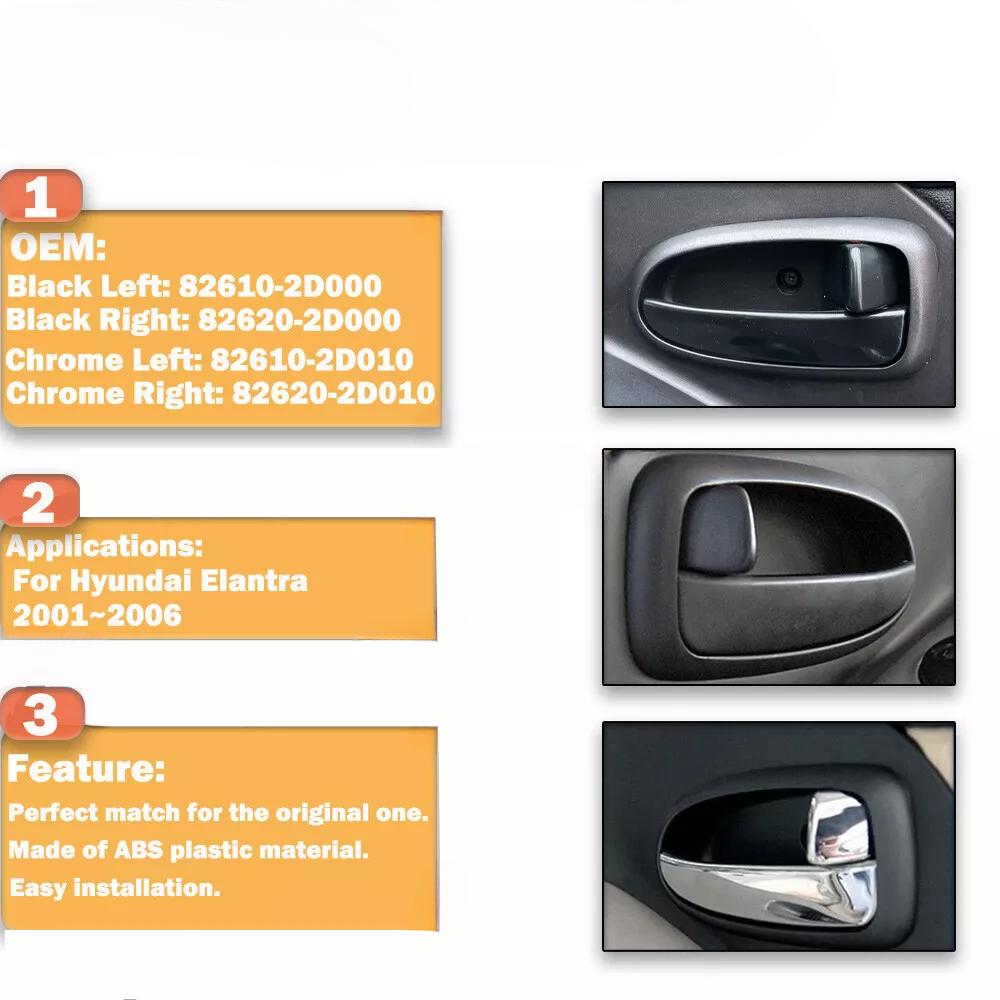 1
OEM:
Black Left: 82610-2D000
Black Right: 82620-2D000
Chrome Left: 82610-2D010
Chrome Right: 82620-2D010

2
Applications:
For Hyundai Elantra
2001~2006

3
Feature:
Perfect match for the original one.
Made of ABS plastic material.
Easy installation.