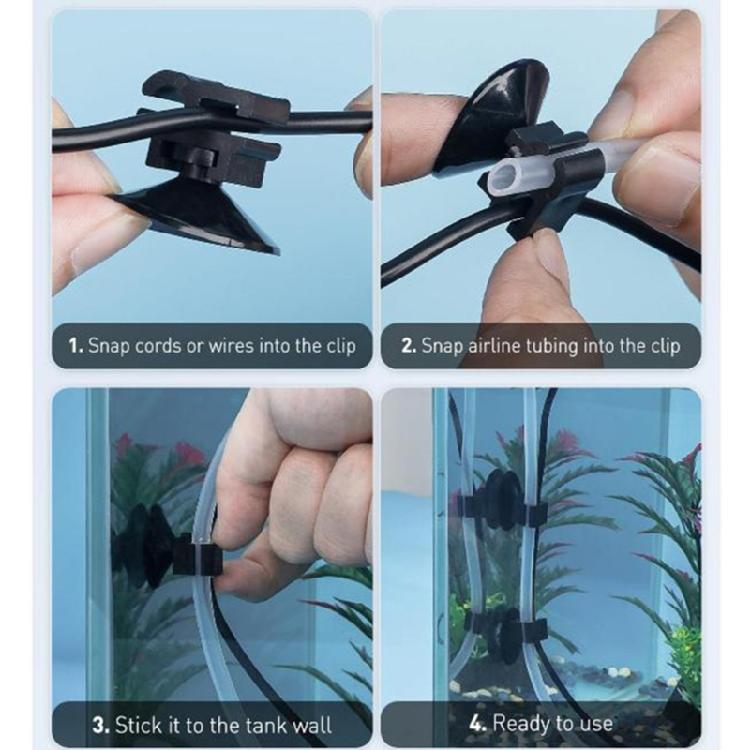 1. Snap cords or wires into the clip

2. Snap airline tubing into the clip

3. Stick it to the tank wall

4. Ready to use