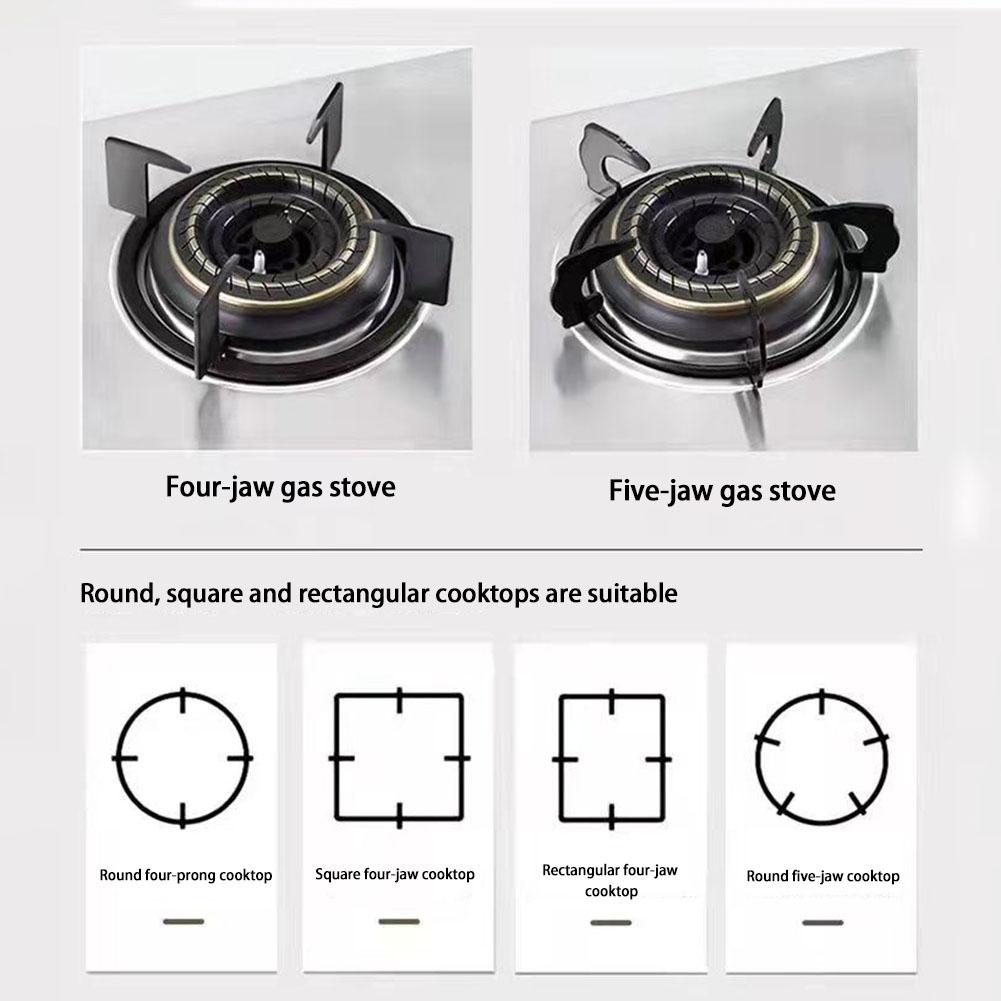 Four-jaw gas stove

Five-jaw gas stove

Round, square and rectangular cooktops are suitable

Round four-prong cooktop

Square four-jaw cooktop

Rectangular four-jaw cooktop

Round five-jaw cooktop