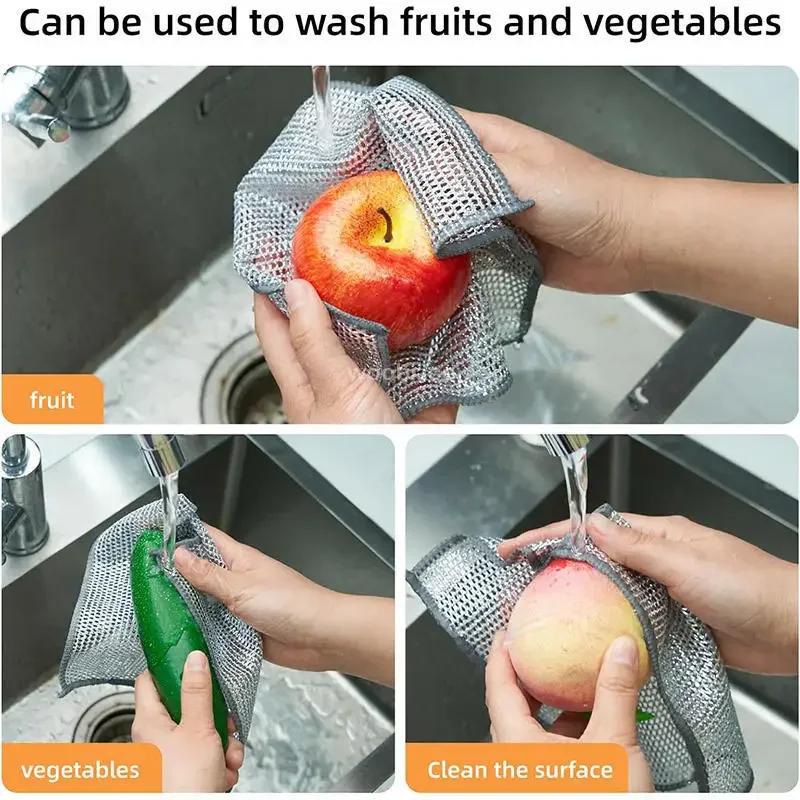 Can be used to wash fruits and vegetables

fruit

vegetables

Clean the surface