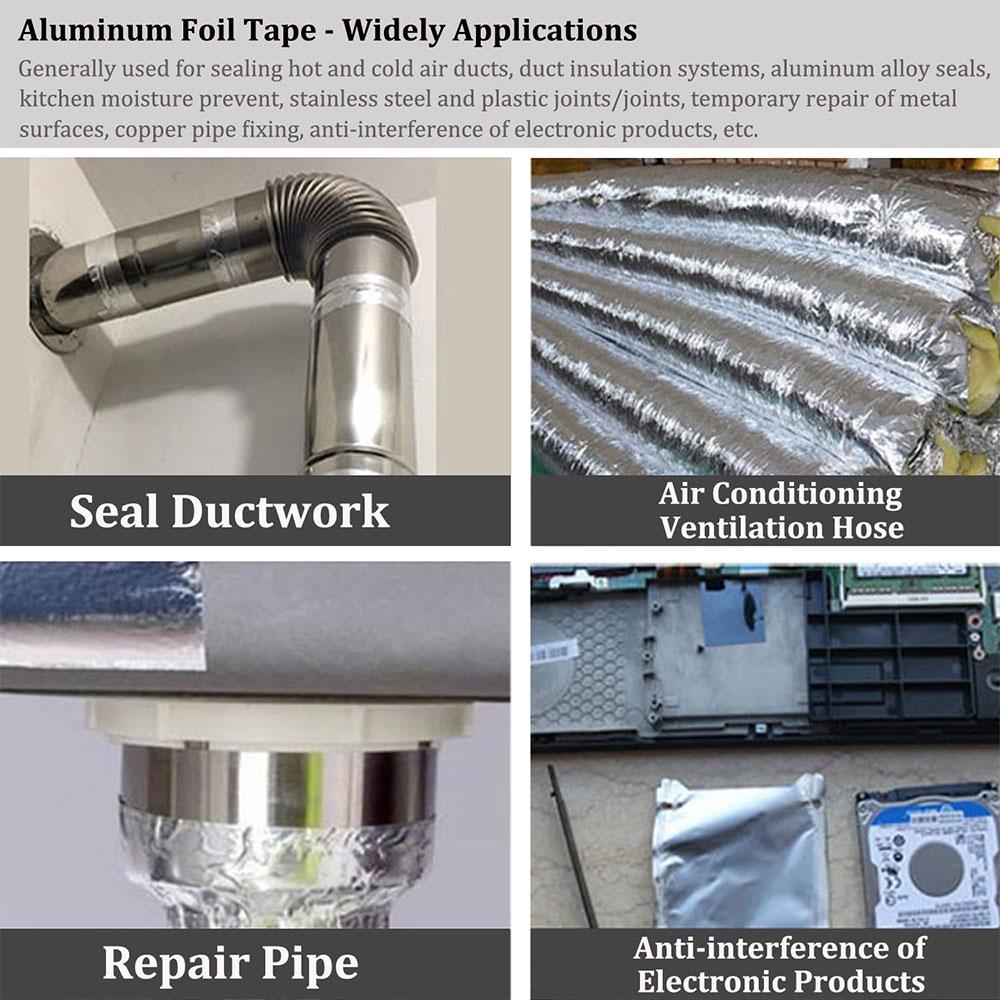 Aluminum Foil Tape - Widely Applications

Generally used for sealing hot and cold air ducts, duct insulation systems, aluminum alloy seals, kitchen moisture prevent, stainless steel and plastic joints/joints, temporary repair of metal surfaces, copper pipe fixing, anti-interference of electronic products, etc.

Seal Ductwork

Air Conditioning Ventilation Hose

Repair Pipe

Anti-interference of Electronic Products