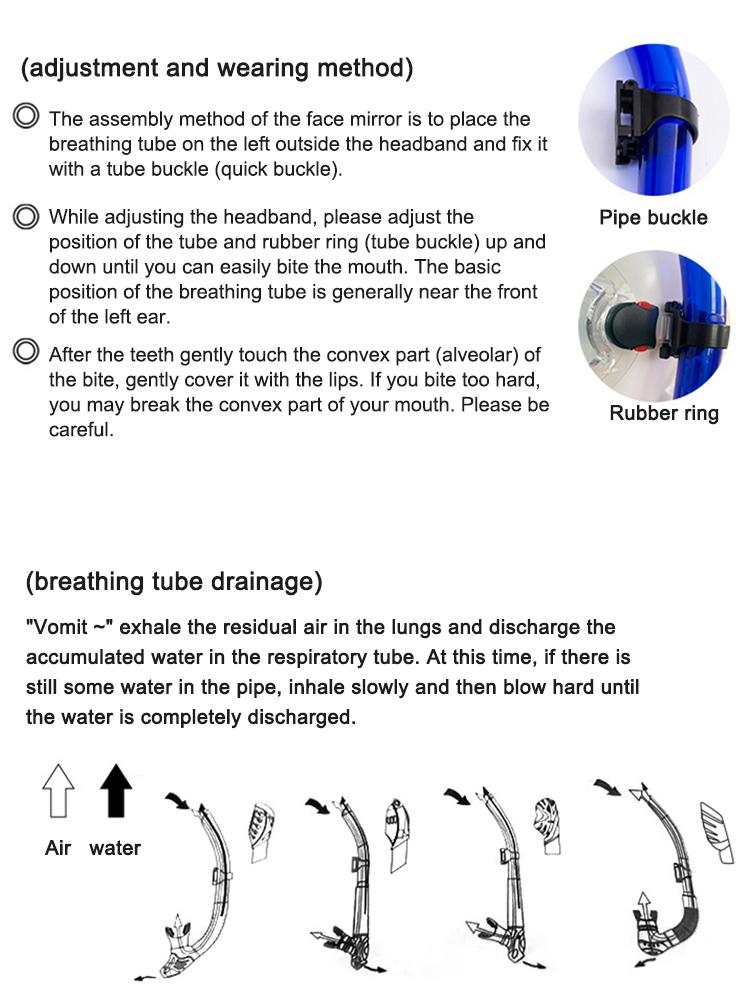 (adjustment and wearing method)

◎ The assembly method of the face mirror is to place the breathing tube on the left outside the headband and fix it with a tube buckle (quick buckle).

◎ While adjusting the headband, please adjust the position of the tube and rubber ring (tube buckle) up and down until you can easily bite the mouth. The basic position of the breathing tube is generally near the front of the left ear.

◎ After the teeth gently touch the convex part (alveolar) of the bite, gently cover it with the lips. If you bite too hard, you may break the convex part of your mouth. Please be careful.

Pipe buckle

Rubber ring

(breathing tube drainage)

"Vomit ~" exhale the residual air in the lungs and discharge the accumulated water in the respiratory tube. At this time, if there is still some water in the pipe, inhale slowly and then blow hard until the water is completely discharged.

Air water