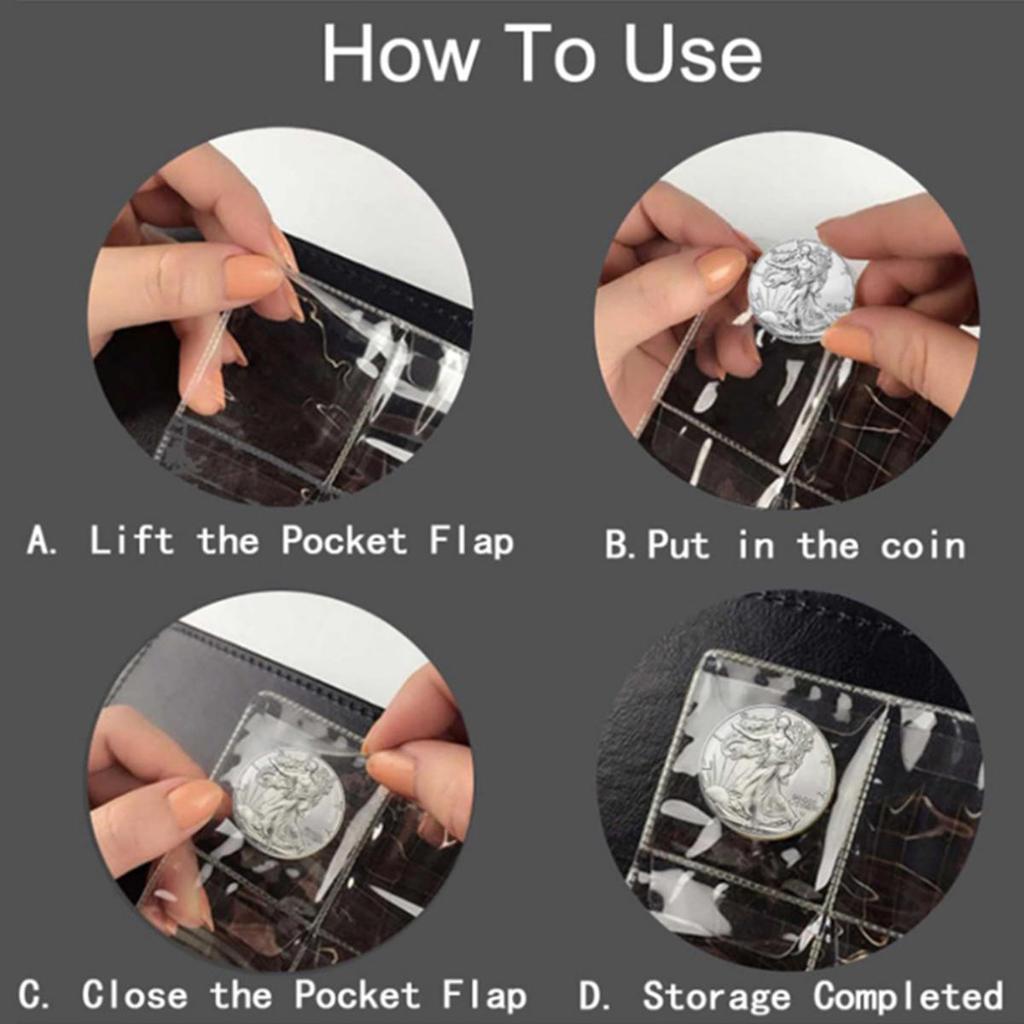 How To Use

A. Lift the Pocket Flap

B. Put in the coin

C. Close the Pocket Flap

D. Storage Completed