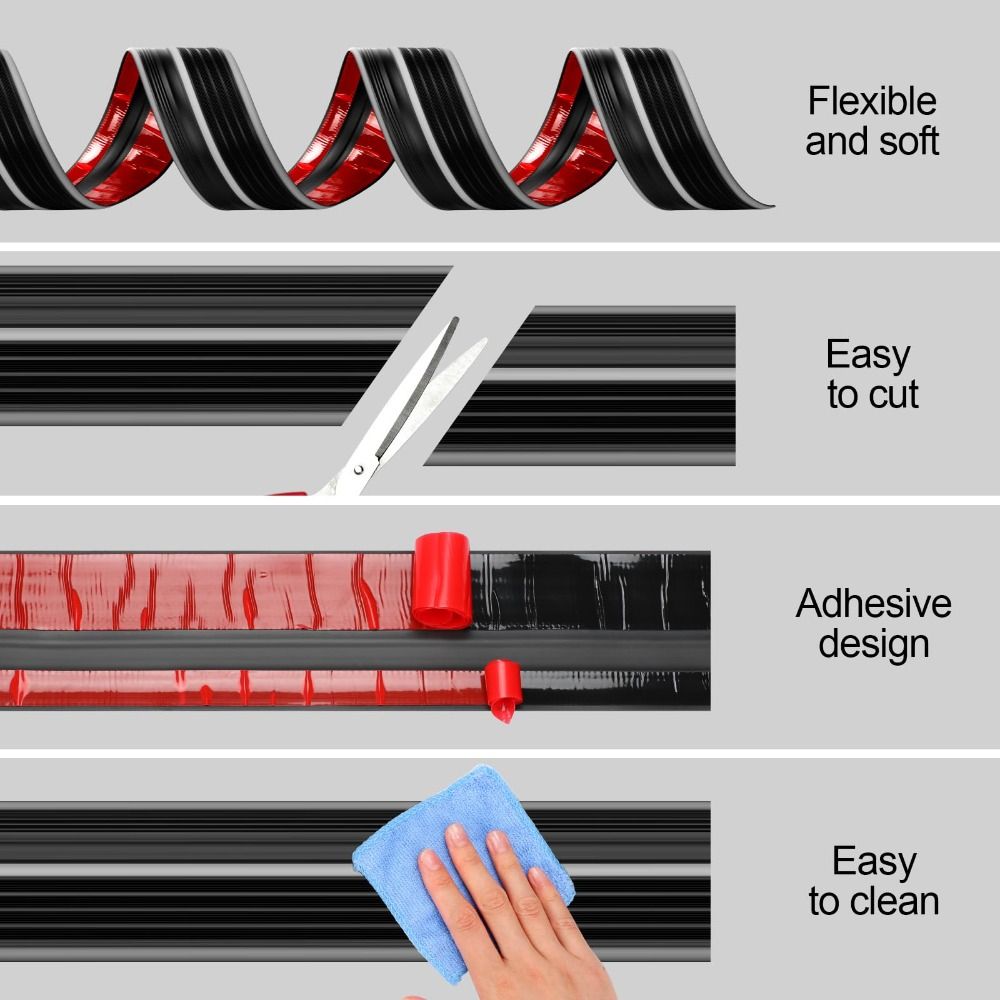 Flexible
and soft

Easy
to cut

Adhesive
design

Easy
to clean