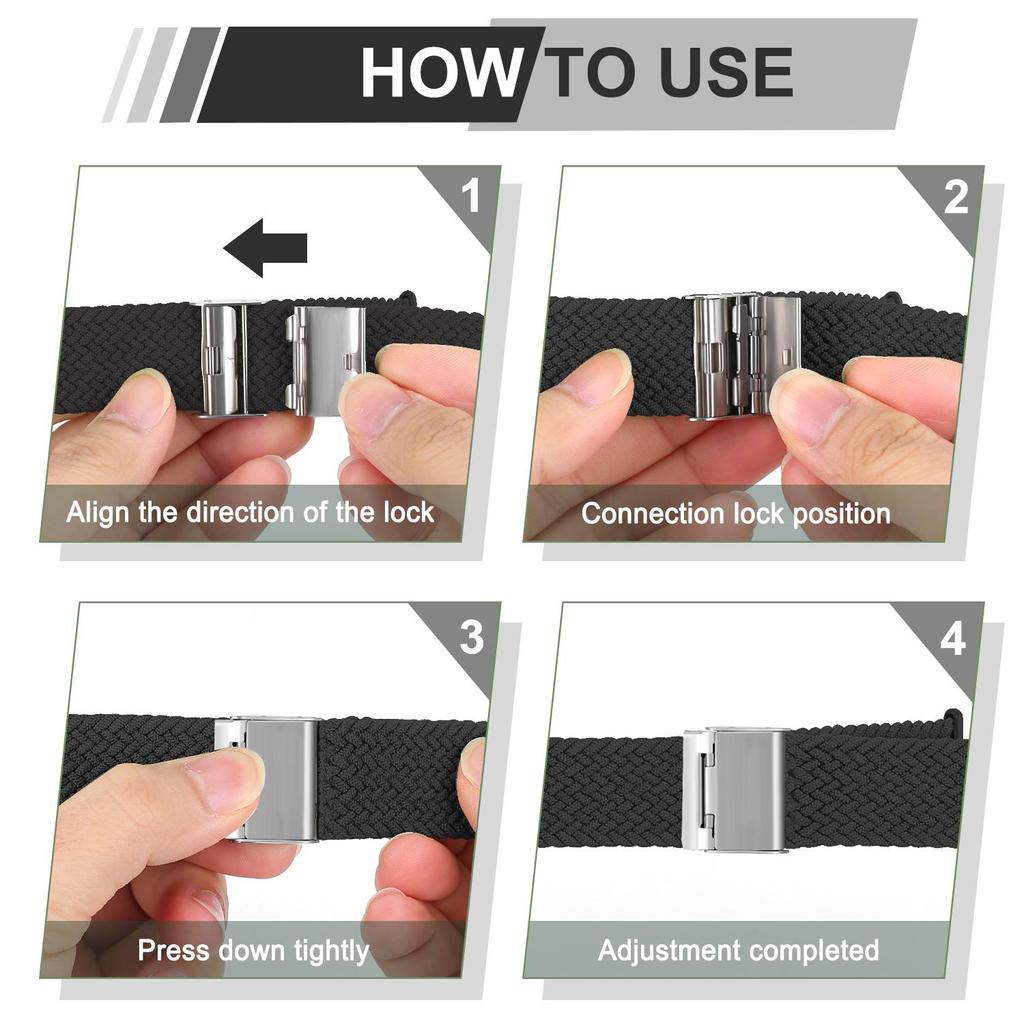 HOW TO USE

1

Align the direction of the lock

2

Connection lock position

3

Press down tightly

4

Adjustment completed