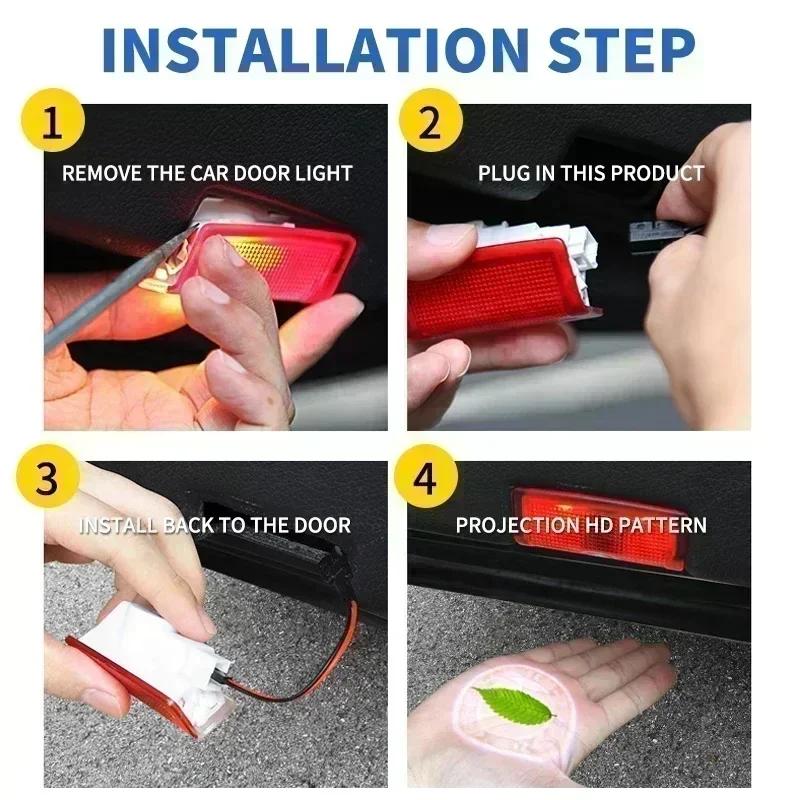 INSTALLATION STEP

1
REMOVE THE CAR DOOR LIGHT

2
PLUG IN THIS PRODUCT

3
INSTALL BACK TO THE DOOR

4
PROJECTION HD PATTERN