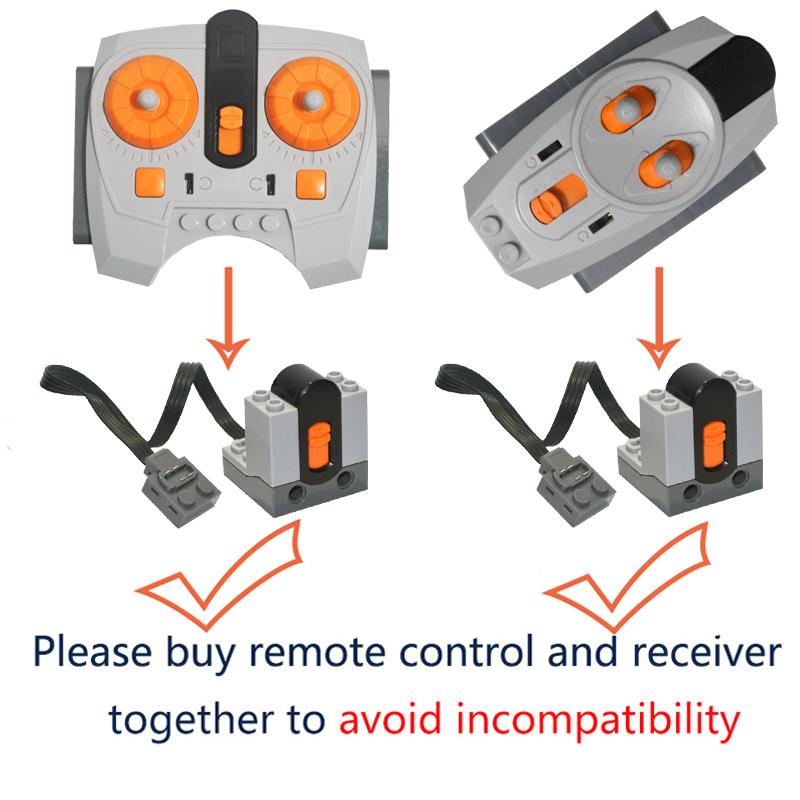 Please buy remote control and receiver together to avoid incompatibility