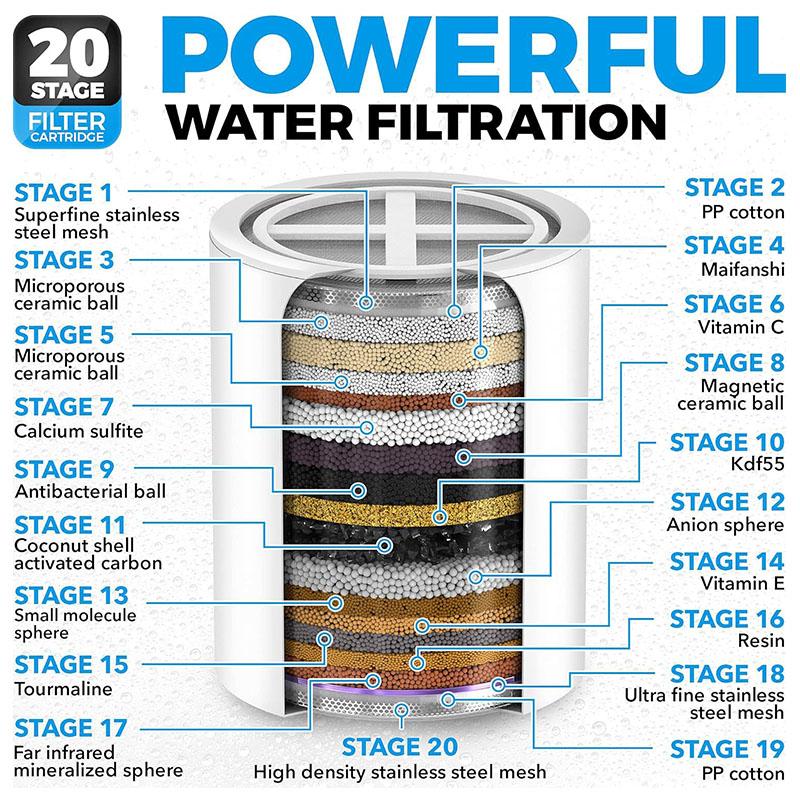 20 STAGE
FILTER CARTRIDGE

POWERFUL
WATER FILTRATION

STAGE 1
Superfine stainless steel mesh

STAGE 3
Microporous ceramic ball

STAGE 5
Microporous ceramic ball

STAGE 7
Calcium sulfite

STAGE 9
Antibacterial ball

STAGE 11
Coconut shell activated carbon

STAGE 13
Small molecule sphere

STAGE 15
Tourmaline

STAGE 17
Far infrared mineralized sphere

STAGE 2
PP cotton

STAGE 4
Maifanshi

STAGE 6
Vitamin C

STAGE 8
Magnetic ceramic ball

STAGE 10
Kdf55

STAGE 12
Anion sphere

STAGE 14
Vitamin E

STAGE 16
Resin

STAGE 18
Ultra fine stainless steel mesh

STAGE 19
PP cotton

STAGE 20
High density stainless steel mesh