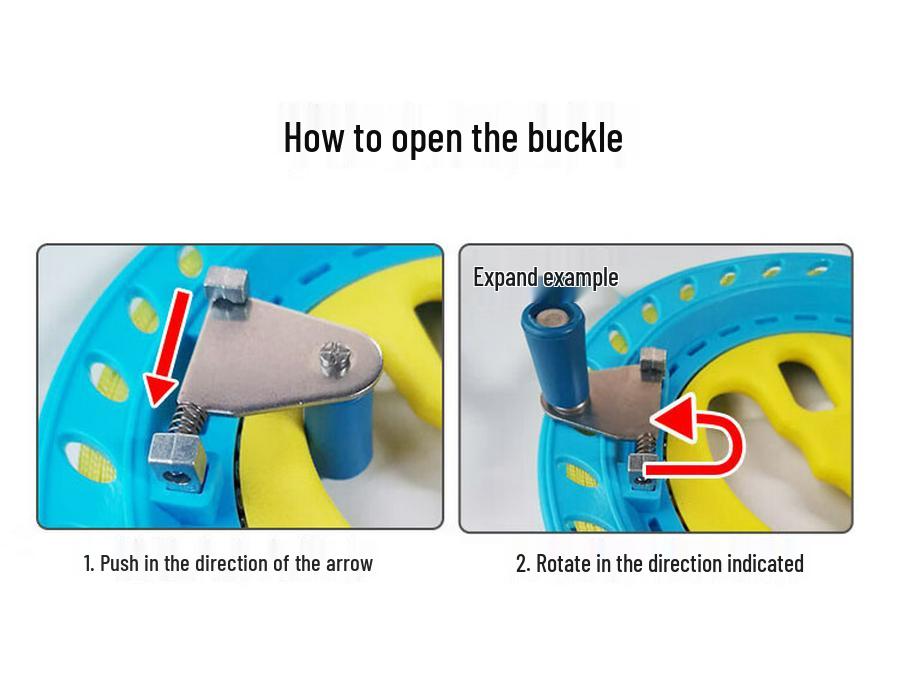 How to open the buckle

Expand example

1. Push in the direction of the arrow

2. Rotate in the direction indicated