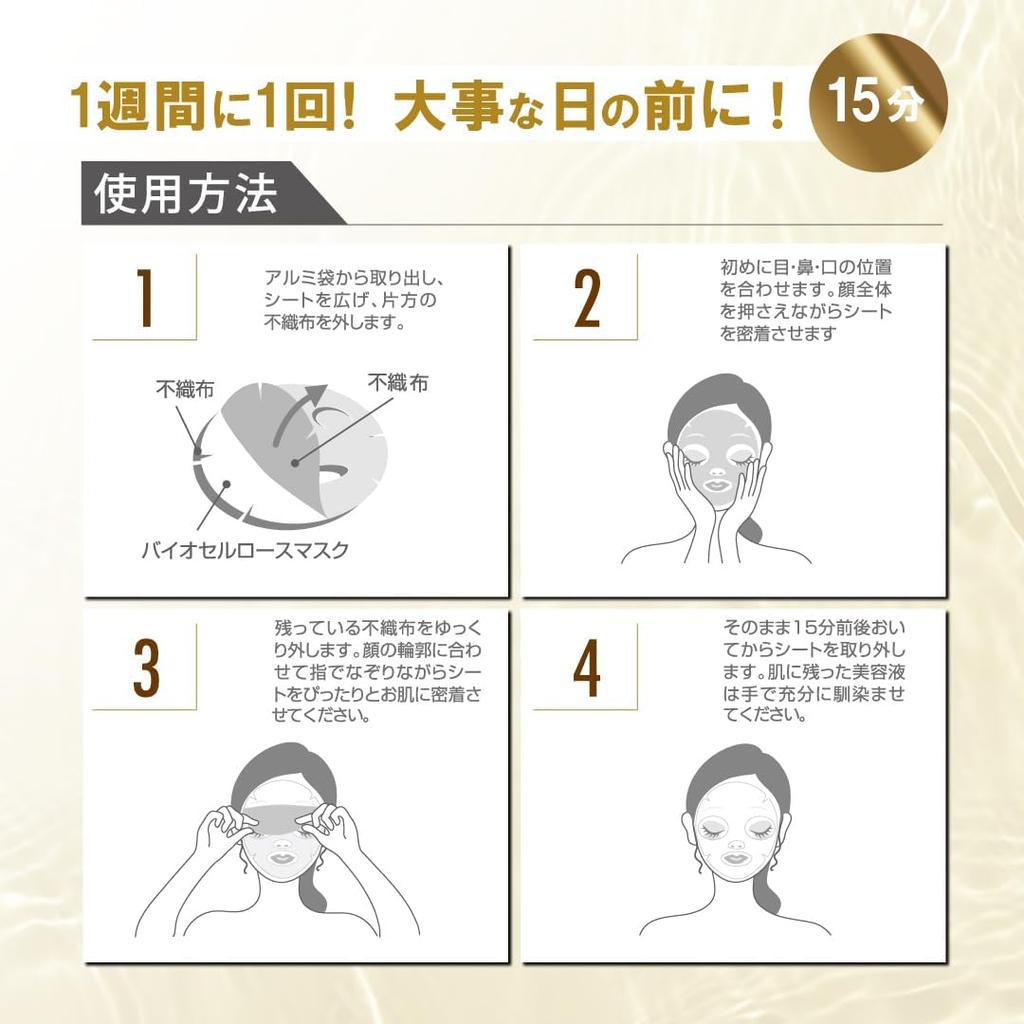 1週間に1回！ 大事な日の前に！ 15分

使用方法

1

アルミ袋から取り出し、シートを広げ、片方の不織布を外します。

不織布

不織布

バイオセルロースマスク

2

初めに目･鼻･口の位置を合わせます。顔全体を押さえながらシートを密着させます

3

残っている不織布をゆっくり外します。顔の輪郭に合わせて指でなぞりながらシートをぴったりとお肌に密着させてください。

4

そのまま15分前後おいてからシートを取り外します。肌に残った美容液は手で充分に馴染ませてください。